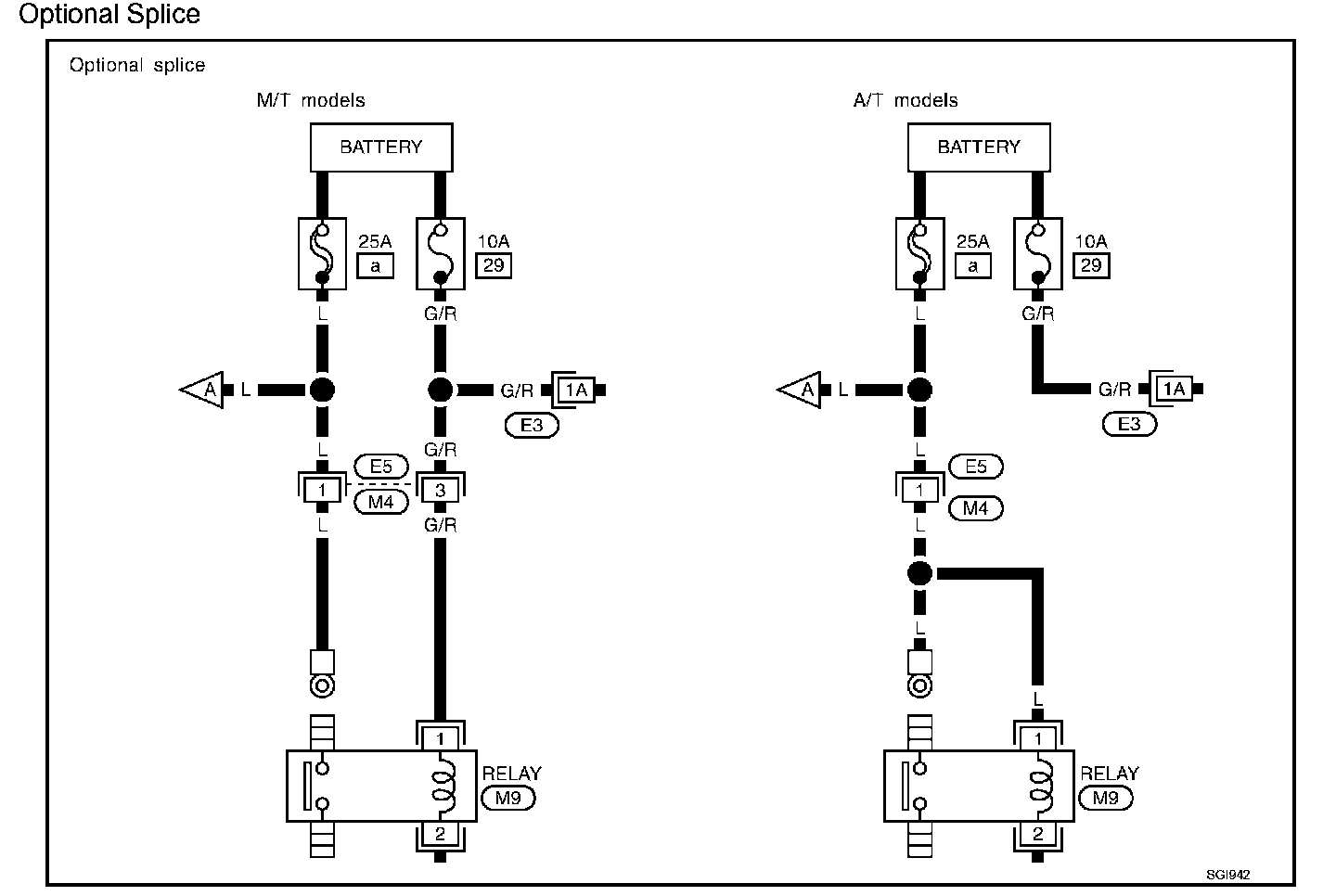 Optional Splice

Optional splice

M/T models

BATTERY

25A
a

10A
29

L
G/R

A L
G/R 1A
E3

L
G/R
E5
1
3
M4
L
G/R

1
RELAY
M9
2

A/T models

BATTERY

25A
a

10A
29

L
G/R

A L
G/R 1A
E3

L
E5
1
M4
L

L

L
1
RELAY
M9
2

SGI942