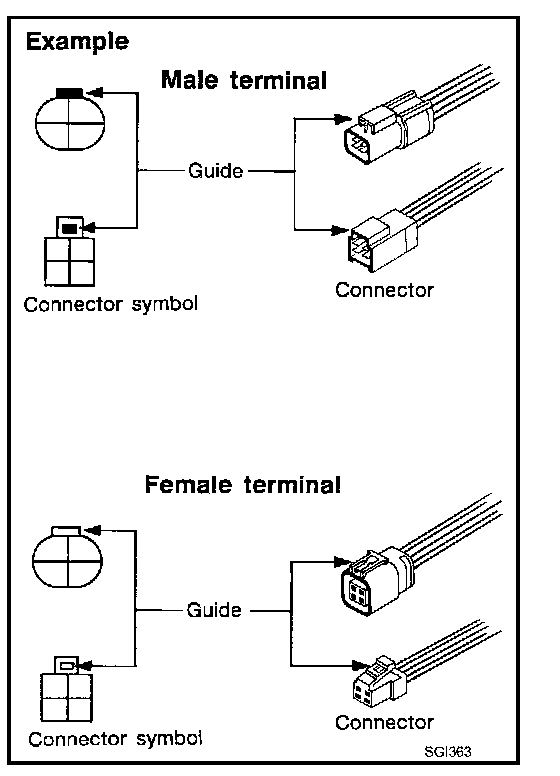 Example

Male terminal

Guide

Connector symbol

Connector

Female terminal

Guide

Connector symbol

Connector

SGI363