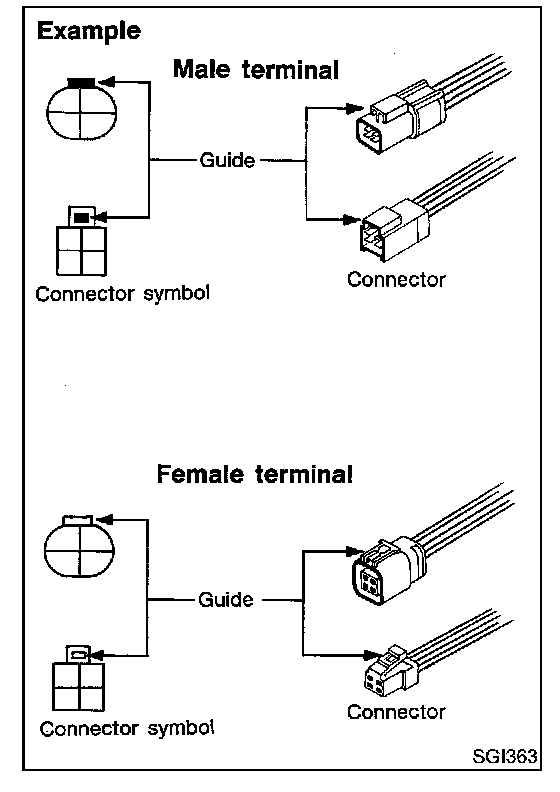 Example

Male terminal

Guide

Connector symbol

Connector

Female terminal

Guide

Connector symbol

Connector

SGI363