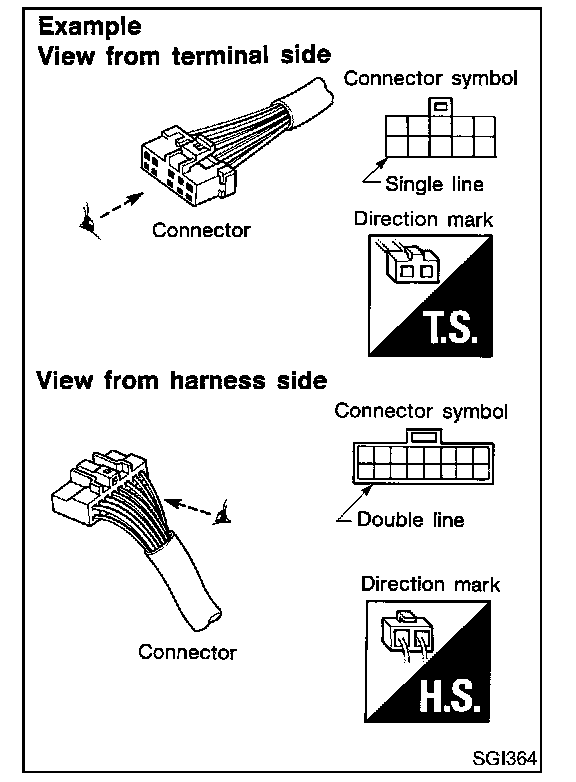 Example
View from terminal side

Connector symbol

Single line

Connector

Direction mark

T.S.

View from harness side

Connector symbol

Double line

Connector

Direction mark

H.S.

SGI364