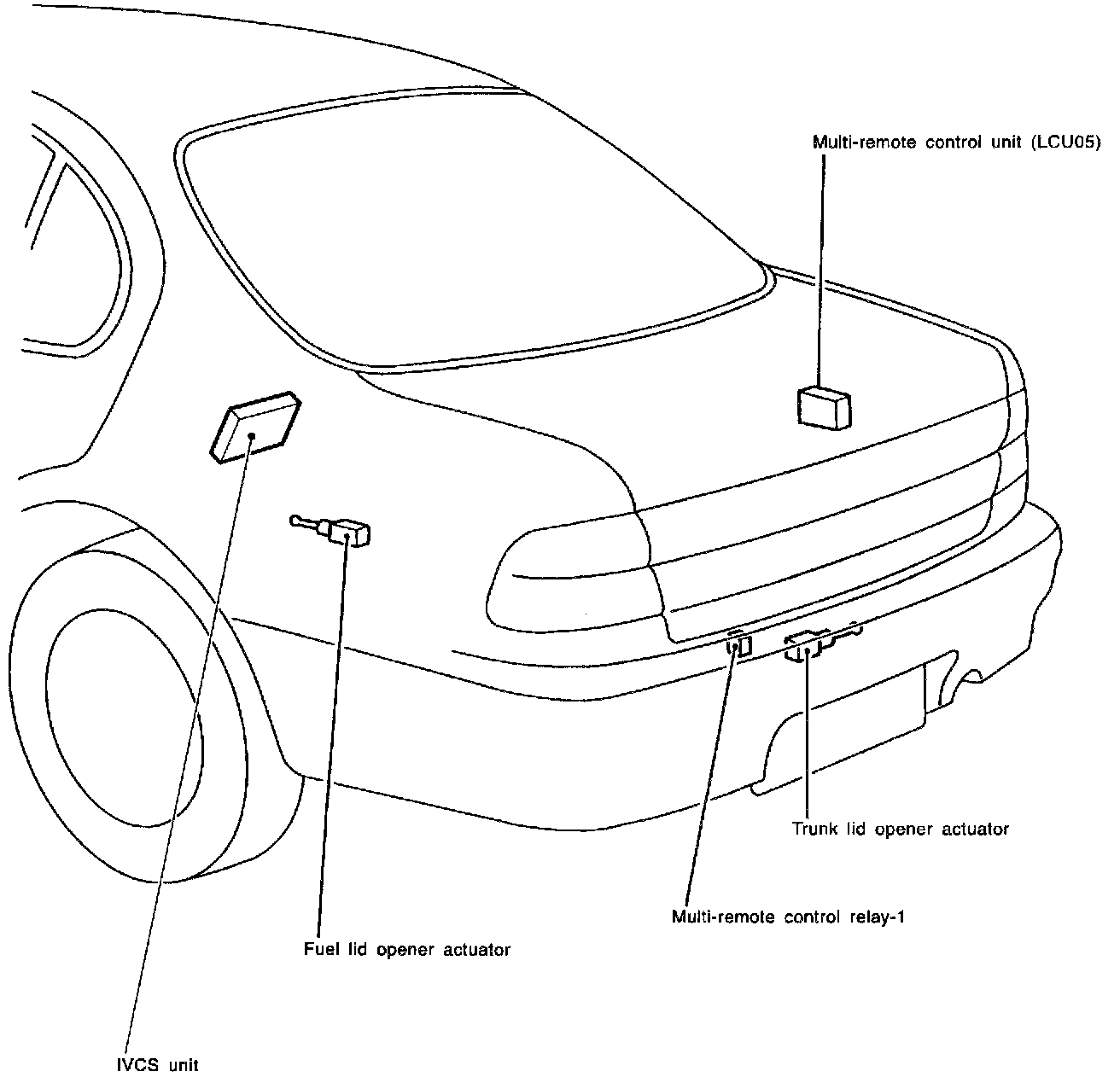 Multi-remote control unit (LCU05)

Trunk lid opener actuator

Multi-remote control relay-1

Fuel lid opener actuator

IVCS unit