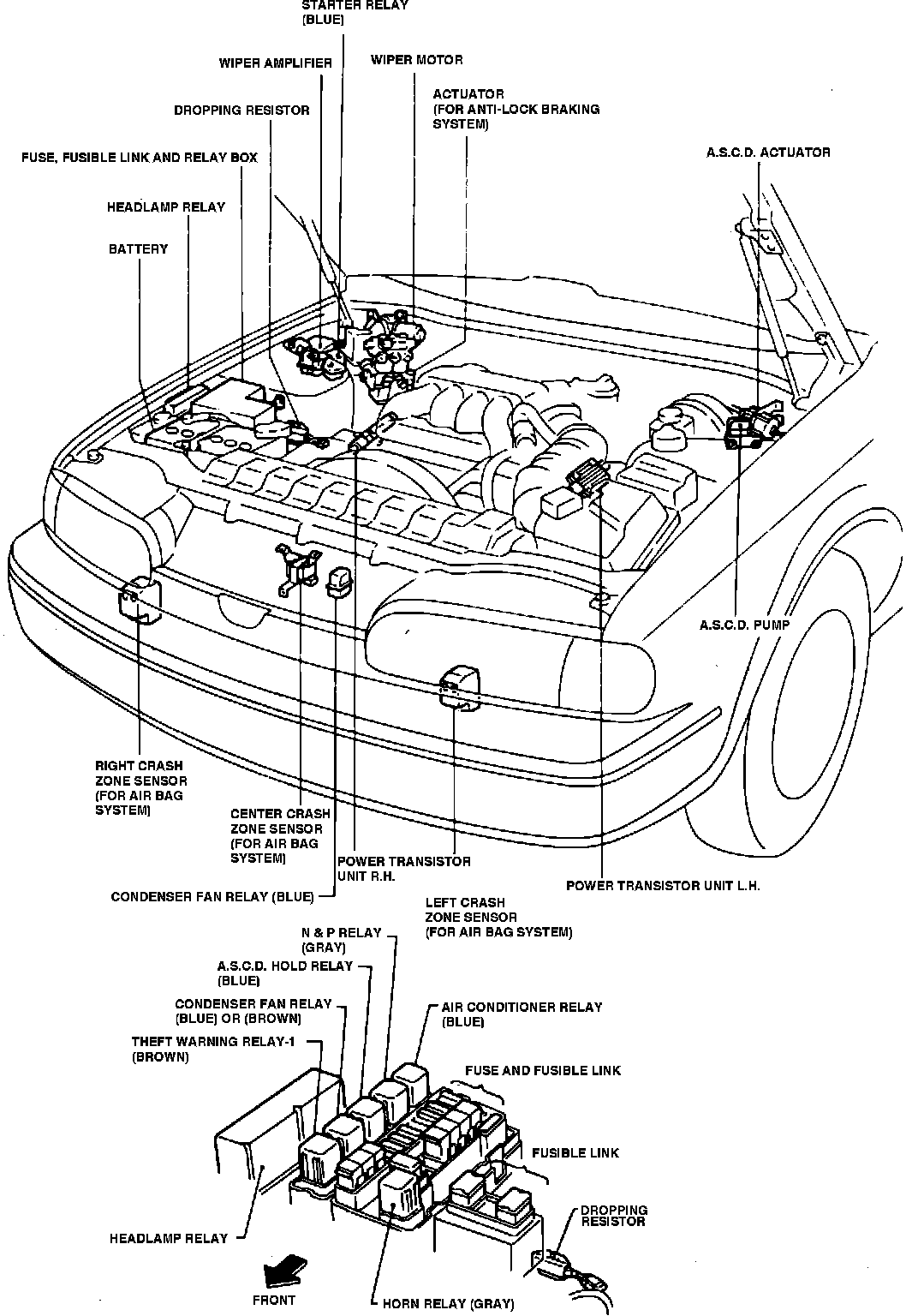 STARTER RELAY (BLUE)

WIPER AMPLIFIER

WIPER MOTOR

ACTUATOR (FOR ANTI-LOCK BRAKING SYSTEM)

DROPPING RESISTOR

FUSE, FUSIBLE LINK AND RELAY BOX

A.S.C.D. ACTUATOR

HEADLAMP RELAY

BATTERY

A.S.C.D. PUMP

RIGHT CRASH ZONE SENSOR (FOR AIR BAG SYSTEM)

CENTER CRASH ZONE SENSOR (FOR AIR BAG SYSTEM)

POWER TRANSISTOR UNIT R.H.

POWER TRANSISTOR UNIT L.H.

CONDENSER FAN RELAY (BLUE)

LEFT CRASH ZONE SENSOR (FOR AIR BAG SYSTEM)

N & P RELAY (GRAY)

A.S.C.D. HOLD RELAY (BLUE)

CONDENSER FAN RELAY (BLUE) OR (BROWN)

AIR CONDITIONER RELAY (BLUE)

THEFT WARNING RELAY-1 (BROWN)

FUSE AND FUSIBLE LINK

FUSIBLE LINK

DROPPING RESISTOR

HEADLAMP RELAY

FRONT

HORN RELAY (GRAY)