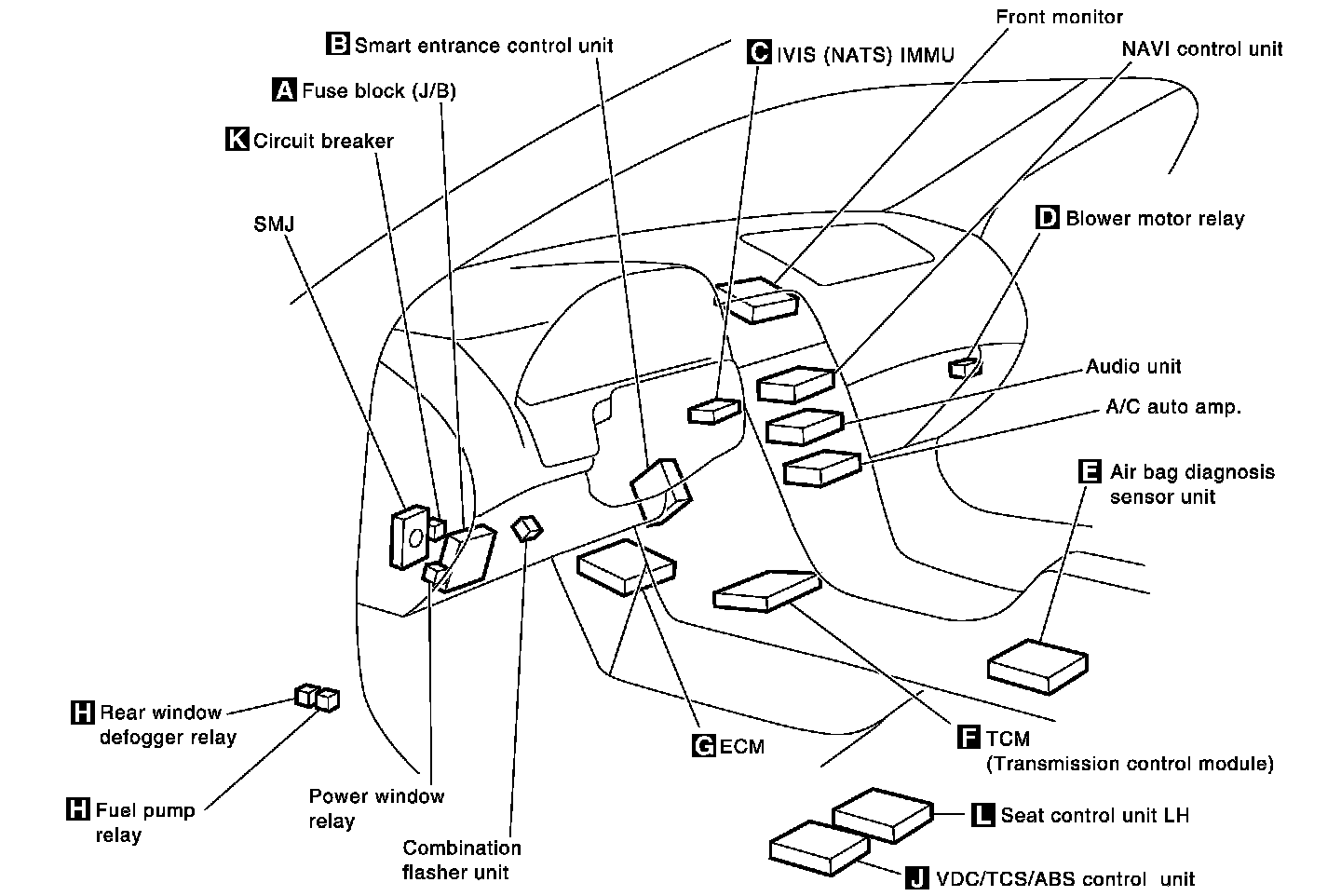 Front monitor

B Smart entrance control unit

C IVIS (NATS) IMMU

NAVI control unit

A Fuse block (J/B)

K Circuit breaker

SMJ

D Blower motor relay

Audio unit

A/C auto amp.

E Air bag diagnosis sensor unit

H Rear window defogger relay

H Fuel pump relay

Power window relay

Combination flasher unit

G ECM

F TCM (Transmission control module)

L Seat control unit LH

J VDC/TCS/ABS control unit