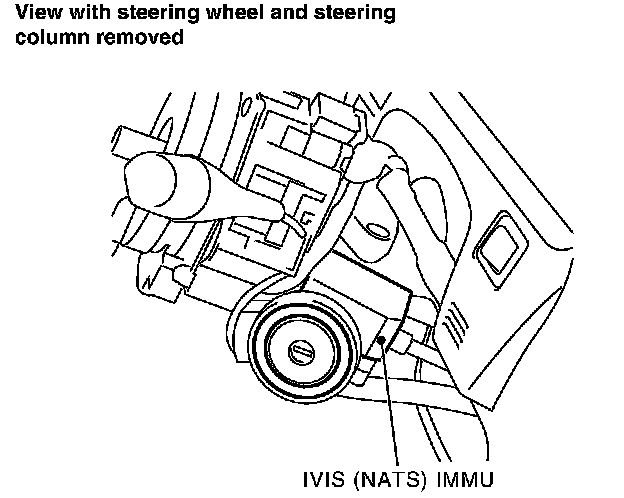 View with steering wheel and steering column removed

IVIS (NATS) IMMU