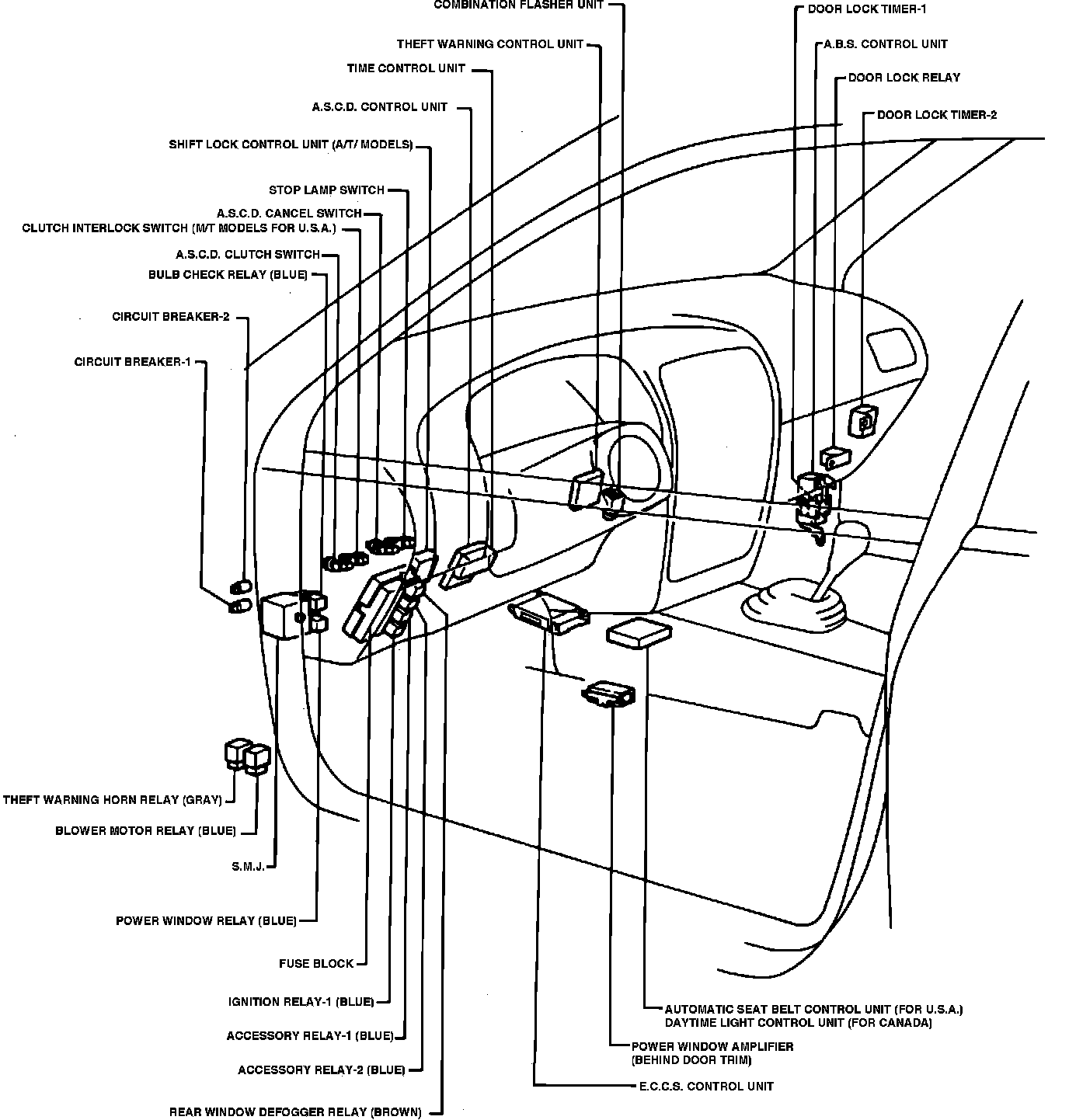 COMBINATION FLASHER UNIT
THEFT WARNING CONTROL UNIT
TIME CONTROL UNIT
A.S.C.D. CONTROL UNIT
SHIFT LOCK CONTROL UNIT (A/T/ MODELS)
STOP LAMP SWITCH
A.S.C.D. CANCEL SWITCH
CLUTCH INTERLOCK SWITCH (M/T MODELS FOR U.S.A.)
A.S.C.D. CLUTCH SWITCH
BULB CHECK RELAY (BLUE)
CIRCUIT BREAKER-2
CIRCUIT BREAKER-1
DOOR LOCK TIMER-1
A.B.S. CONTROL UNIT
DOOR LOCK RELAY
DOOR LOCK TIMER-2
THEFT WARNING HORN RELAY (GRAY)
BLOWER MOTOR RELAY (BLUE)
S.M.J.
POWER WINDOW RELAY (BLUE)
FUSE BLOCK
IGNITION RELAY-1 (BLUE)
ACCESSORY RELAY-1 (BLUE)
ACCESSORY RELAY-2 (BLUE)
REAR WINDOW DEFOGGER RELAY (BROWN)
AUTOMATIC SEAT BELT CONTROL UNIT (FOR U.S.A.)
DAYTIME LIGHT CONTROL UNIT (FOR CANADA)
POWER WINDOW AMPLIFIER
(BEHIND DOOR TRIM)
E.C.C.S. CONTROL UNIT