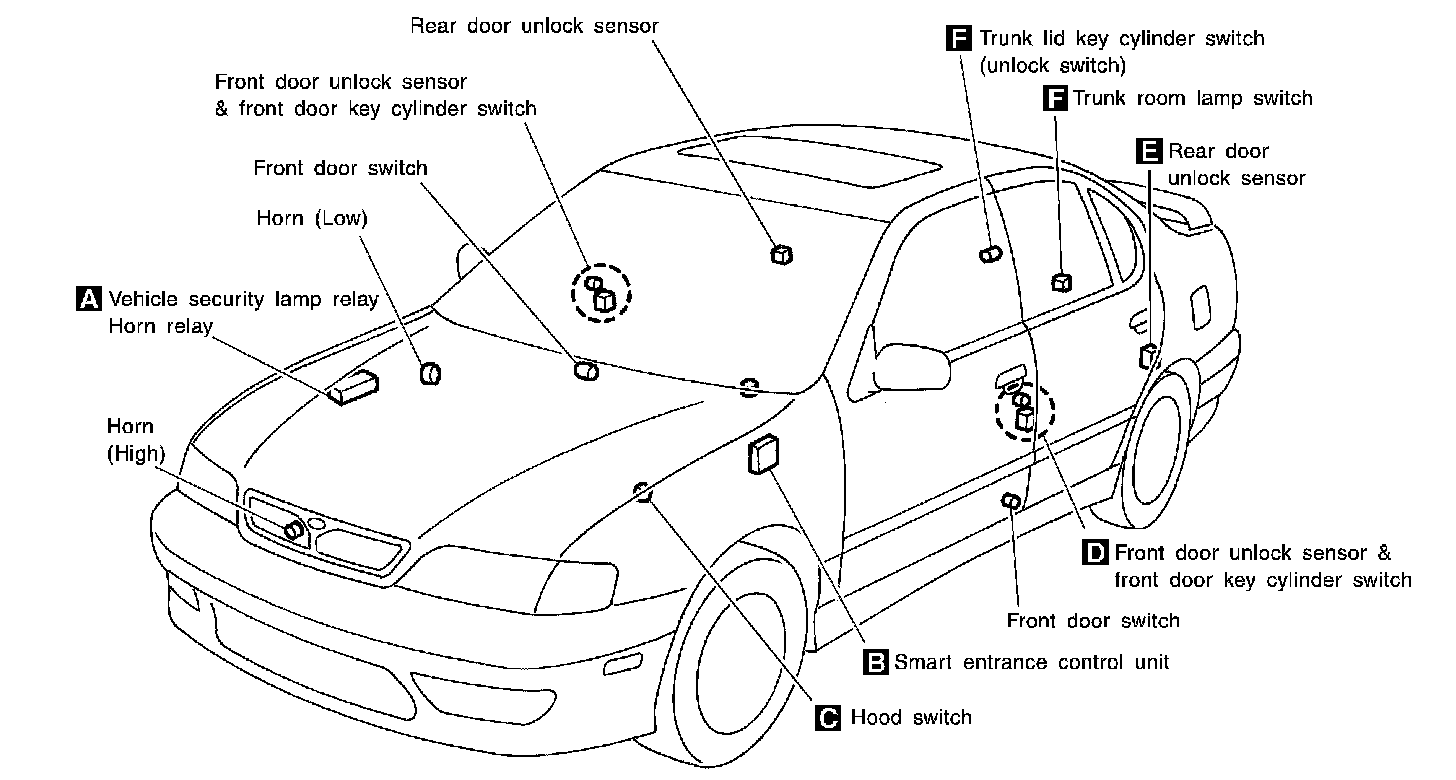 Rear door unlock sensor

Front door unlock sensor & front door key cylinder switch

Front door switch

Horn (Low)

A Vehicle security lamp relay
Horn relay

Horn (High)

F Trunk lid key cylinder switch (unlock switch)

F Trunk room lamp switch

E Rear door unlock sensor

D Front door unlock sensor & front door key cylinder switch

Front door switch

B Smart entrance control unit

C Hood switch