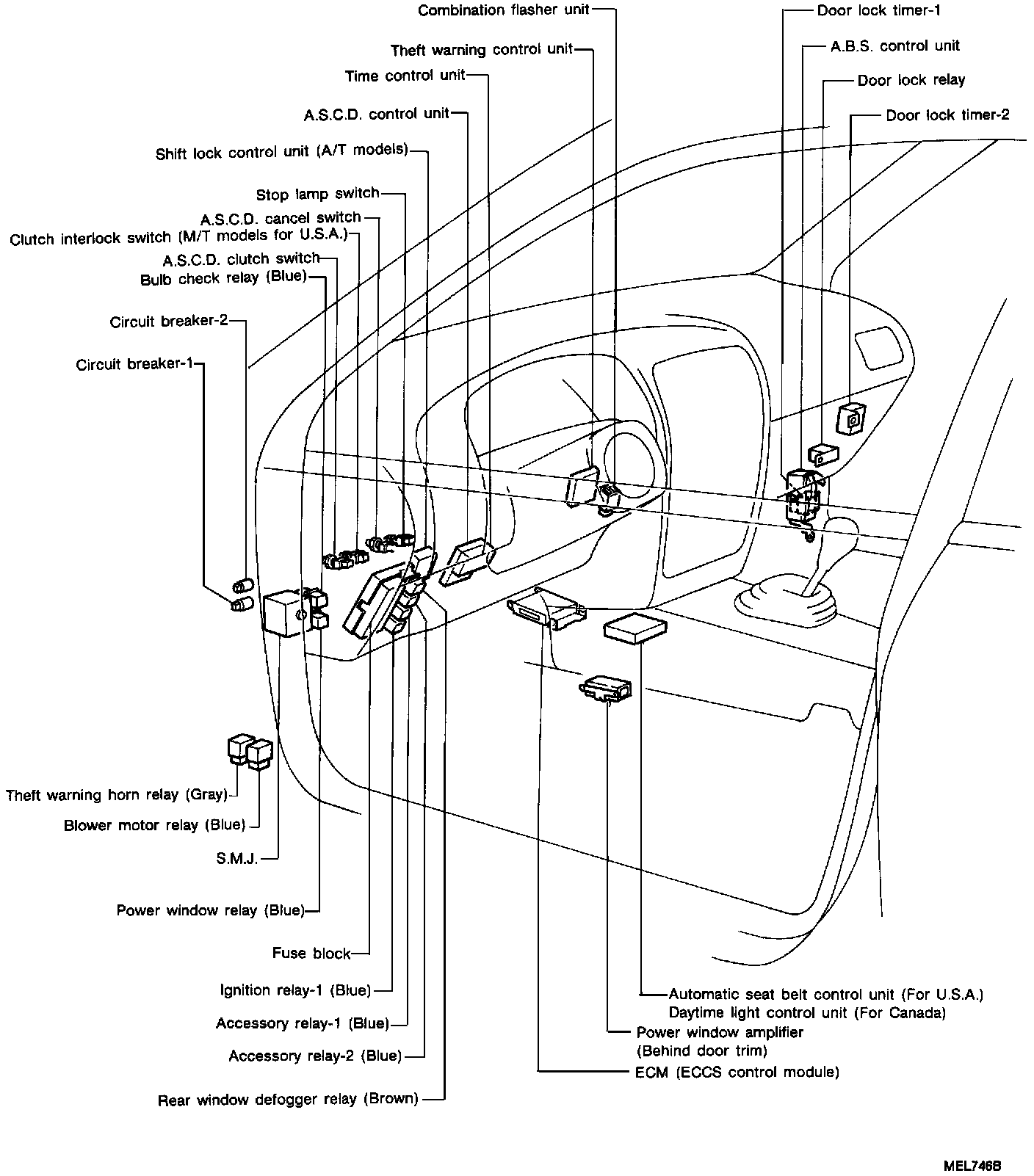 Combination flasher unit
Theft warning control unit
Time control unit
A.S.C.D. control unit
Shift lock control unit (A/T models)
Stop lamp switch
A.S.C.D. cancel switch
Clutch interlock switch (M/T models for U.S.A.)
A.S.C.D. clutch switch
Bulb check relay (Blue)
Circuit breaker-2
Circuit breaker-1

Door lock timer-1
A.B.S. control unit
Door lock relay
Door lock timer-2

Theft warning horn relay (Gray)
Blower motor relay (Blue)
S.M.J.
Power window relay (Blue)
Fuse block
Ignition relay-1 (Blue)
Accessory relay-1 (Blue)
Accessory relay-2 (Blue)
Rear window defogger relay (Brown)

Automatic seat belt control unit (For U.S.A.)
Daytime light control unit (For Canada)
Power window amplifier
(Behind door trim)
ECM (ECCS control module)

MEL746B