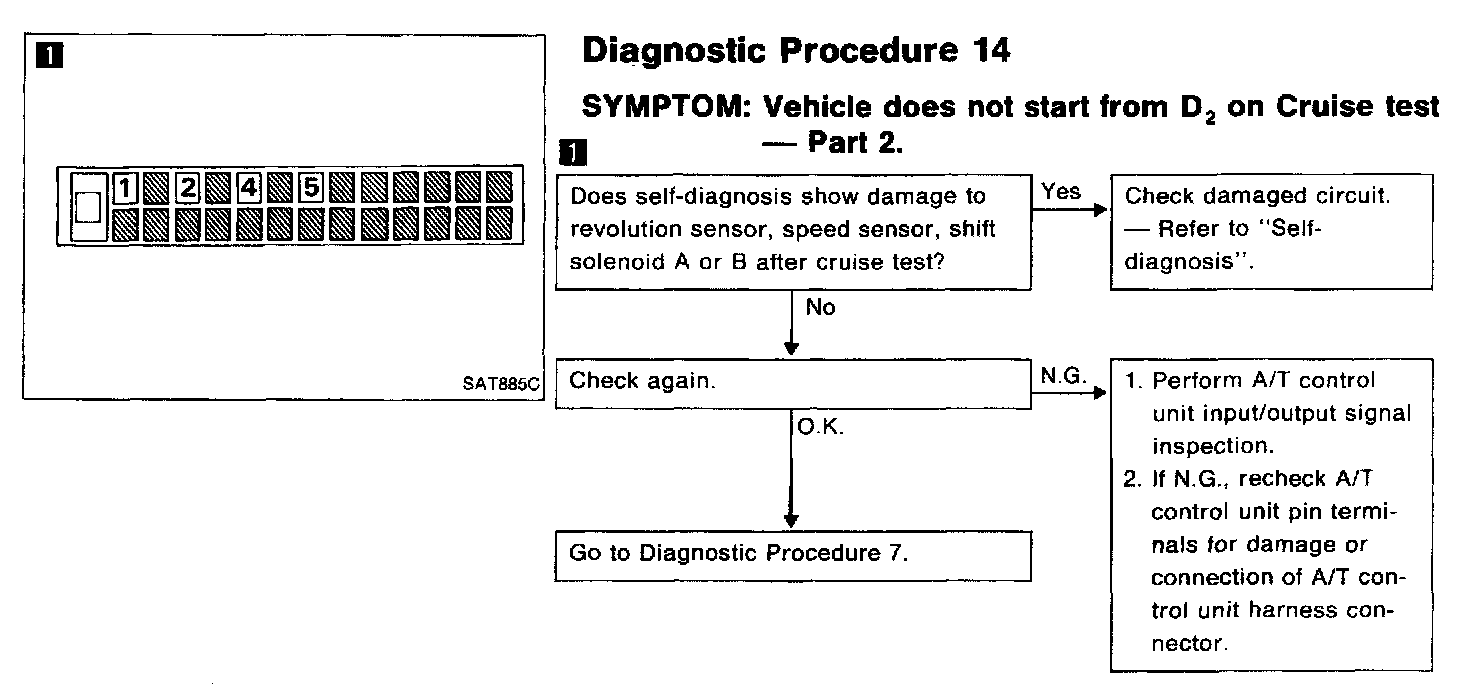 1

1 2 4 5

SAT885C

Diagnostic Procedure 14

SYMPTOM: Vehicle does not start from $D_2$ on Cruise test — Part 2.

1

Does self-diagnosis show damage to revolution sensor, speed sensor, shift solenoid A or B after cruise test?

Yes

Check damaged circuit. — Refer to "Self-diagnosis".

No

Check again.

N.G.

1. Perform A/T control unit input/output signal inspection.
2. If N.G., recheck A/T control unit pin terminals for damage or connection of A/T control unit harness connector.

O.K.

Go to Diagnostic Procedure 7.