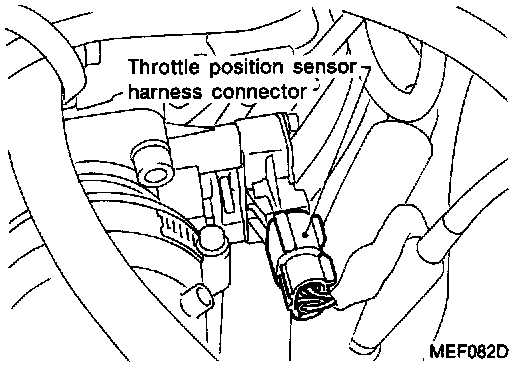 Throttle position sensor harness connector

MEF082D