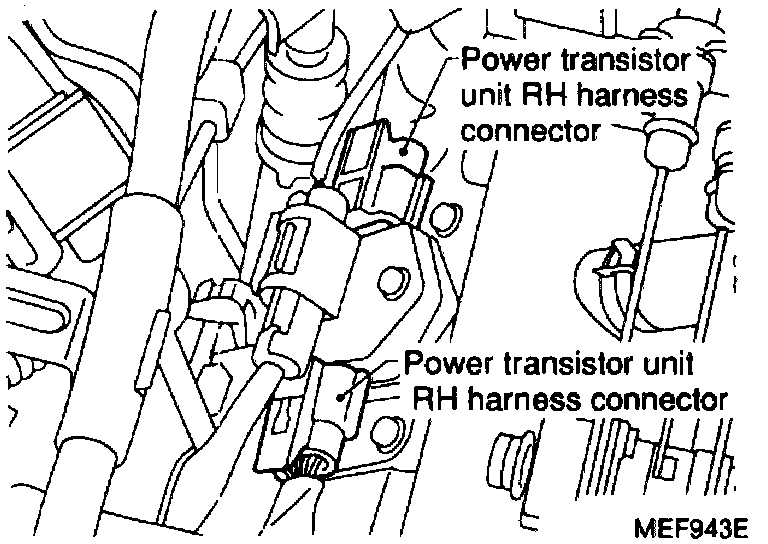 Power transistor unit RH harness connector

Power transistor unit RH harness connector

MEF943E