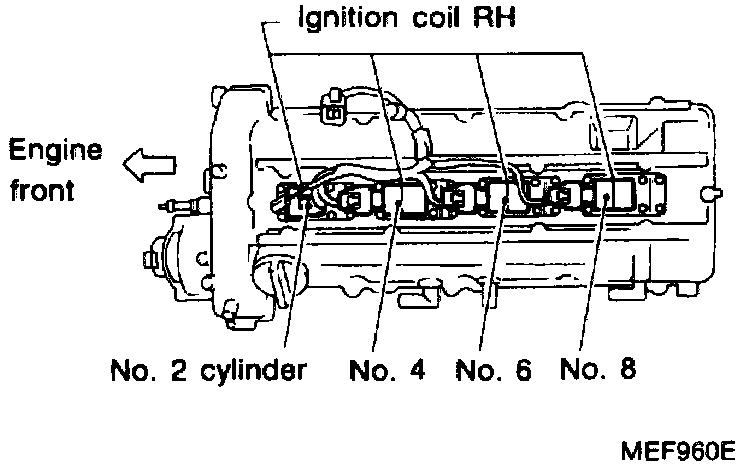 Ignition coil RH

Engine front

No. 2 cylinder No. 4 No. 6 No. 8

MEF960E