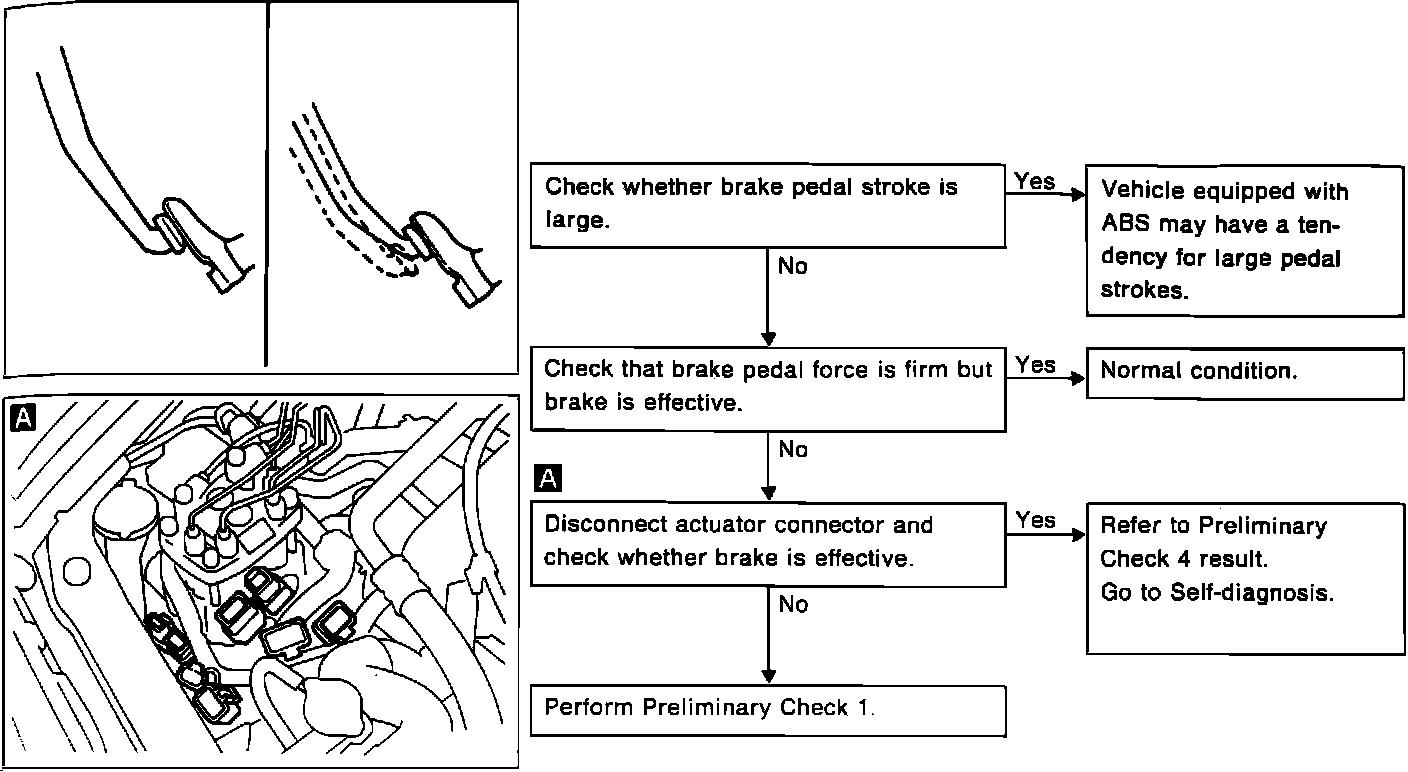 A

Check whether brake pedal stroke is large.

Yes

Vehicle equipped with ABS may have a tendency for large pedal strokes.

No

Check that brake pedal force is firm but brake is effective.

Yes

Normal condition.

No

A

Disconnect actuator connector and check whether brake is effective.

Yes

Refer to Preliminary Check 4 result.
Go to Self-diagnosis.

No

Perform Preliminary Check 1.