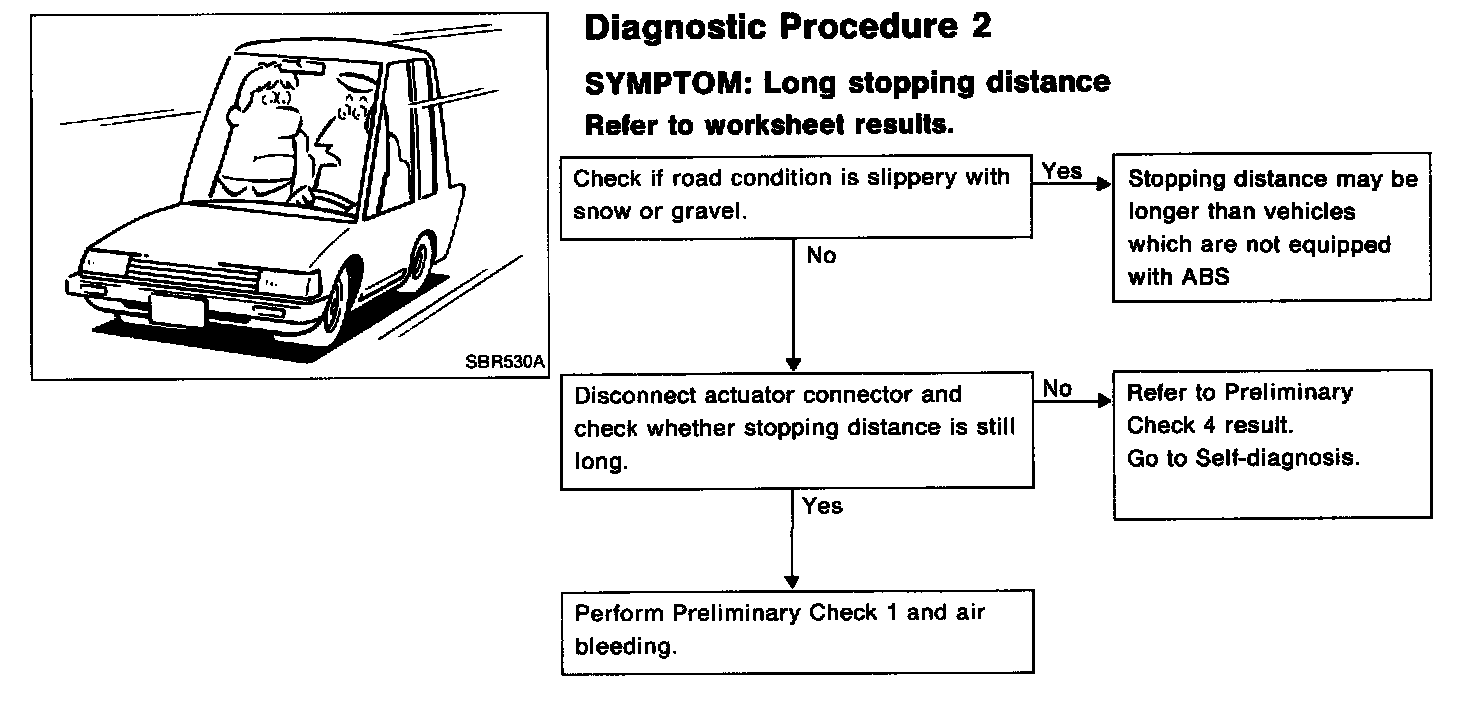 SBR530A

Diagnostic Procedure 2

SYMPTOM: Long stopping distance

Refer to worksheet results.

Check if road condition is slippery with snow or gravel.

Yes

Stopping distance may be longer than vehicles which are not equipped with ABS

No

Disconnect actuator connector and check whether stopping distance is still long.

No

Refer to Preliminary Check 4 result.
Go to Self-diagnosis.

Yes

Perform Preliminary Check 1 and air bleeding.