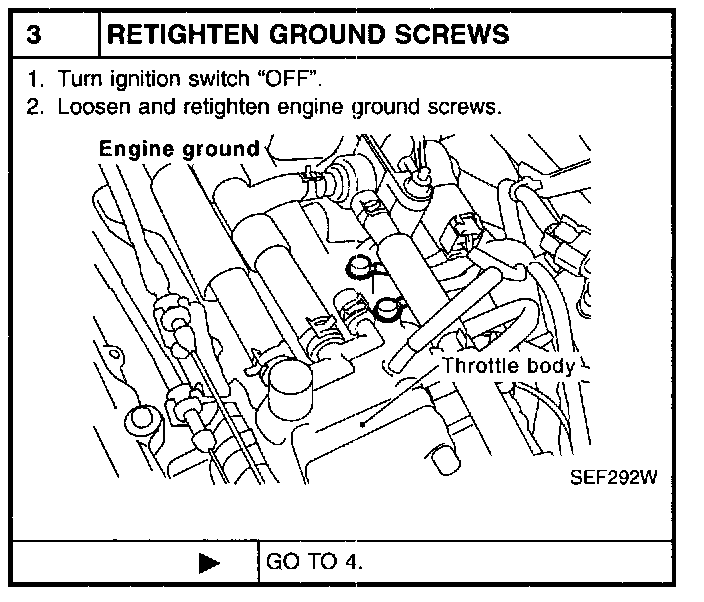 3 RETIGHTEN GROUND SCREWS

1. Turn ignition switch "OFF".
2. Loosen and retighten engine ground screws.

Engine ground

Throttle body

SEF292W

▶ GO TO 4.