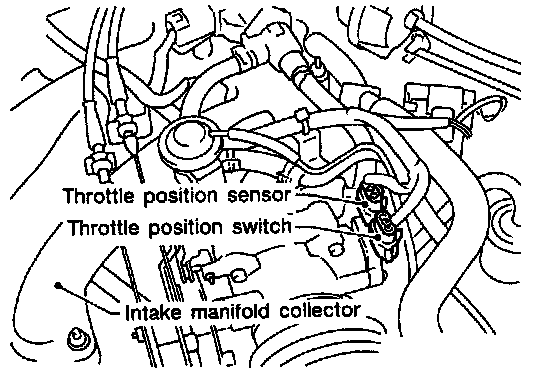 Throttle position sensor
Throttle position switch
Intake manifold collector