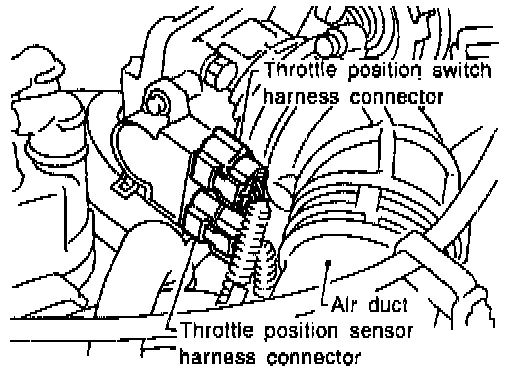 Throttle position switch harness connector

Air duct

Throttle position sensor harness connector