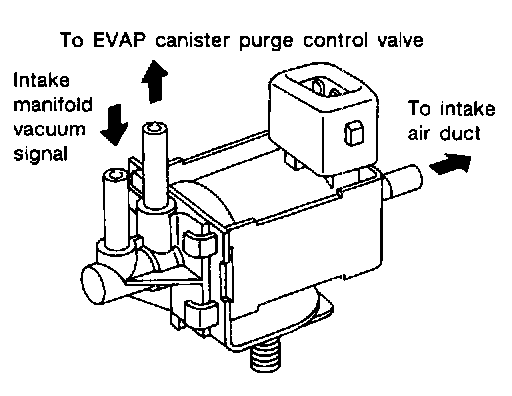 To EVAP canister purge control valve

Intake manifold vacuum signal

To intake air duct