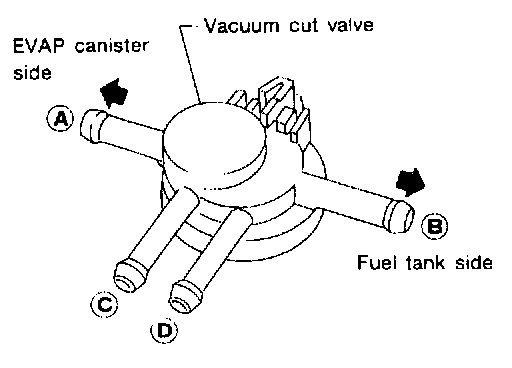 Vacuum cut valve
EVAP canister side
A
B
Fuel tank side
C
D