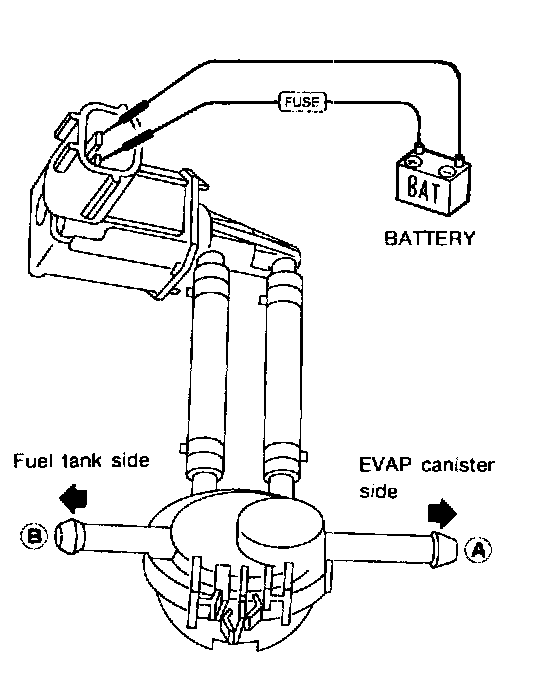 FUSE

BAT

BATTERY

Fuel tank side

EVAP canister side

B

A