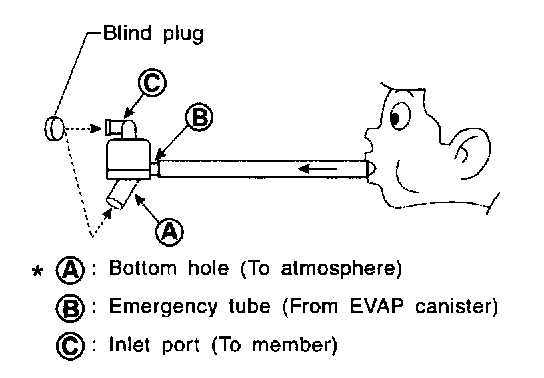 Blind plug

C

B

A

* A : Bottom hole (To atmosphere)

B : Emergency tube (From EVAP canister)

C : Inlet port (To member)