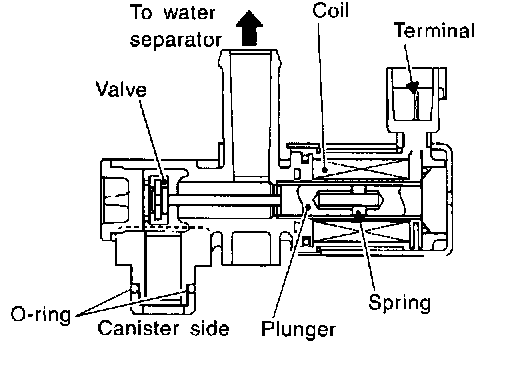 To water separator

Coil

Terminal

Valve

O-ring

Canister side

Plunger

Spring