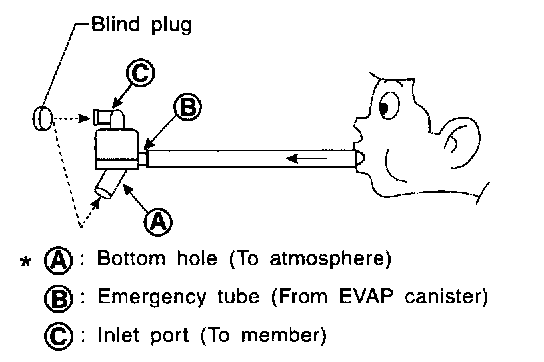 Blind plug

C

B

A

* A : Bottom hole (To atmosphere)

B : Emergency tube (From EVAP canister)

C : Inlet port (To member)