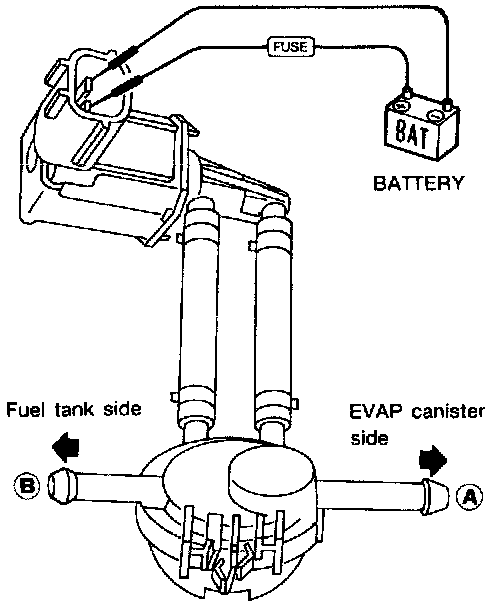 FUSE

BAT

BATTERY

Fuel tank side

EVAP canister side

B

A