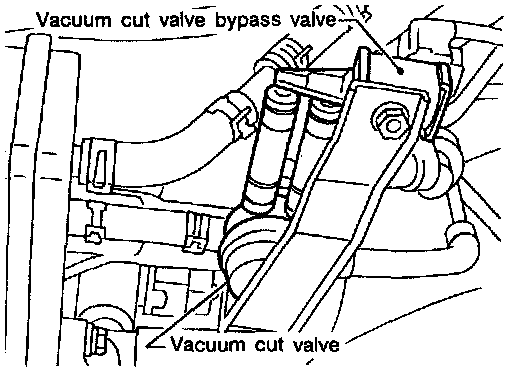 Vacuum cut valve bypass valve

Vacuum cut valve