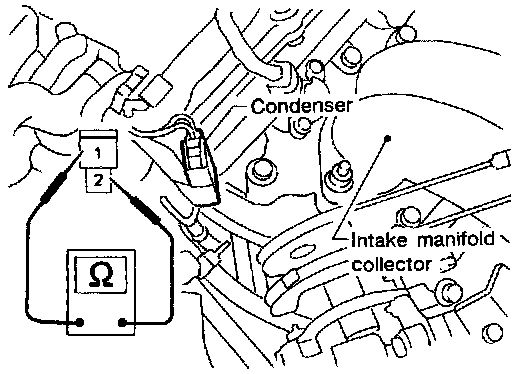 Condenser

1
2

Ω

Intake manifold collector