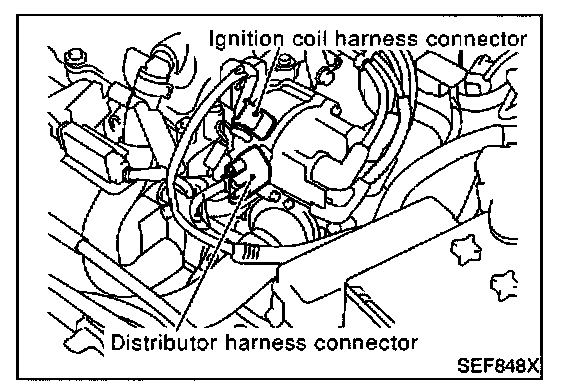 Ignition coil harness connector

Distributor harness connector

SEF848X