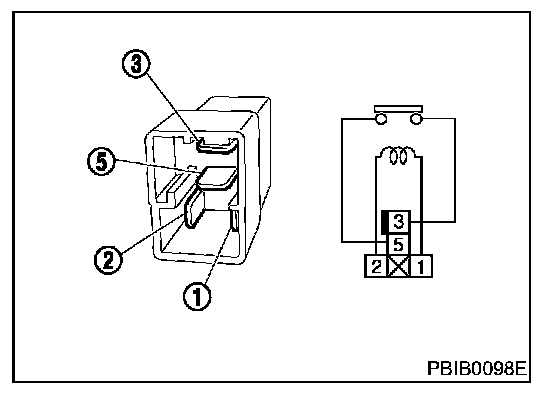 3
5
2
1
3
5
2
1
PBIB0098E