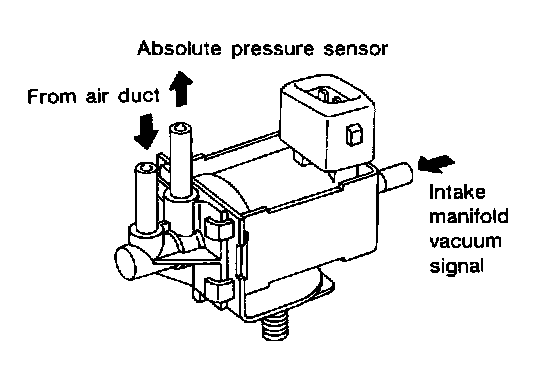 Absolute pressure sensor

From air duct

Intake manifold vacuum signal