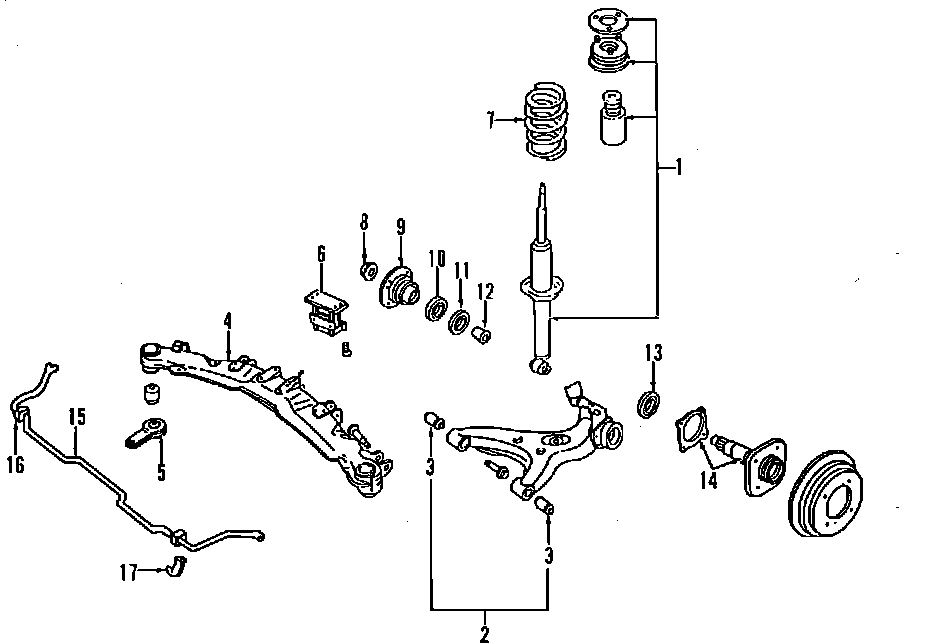 7
1
8
9
6
10
11
12
4
13
15
16
5
3
14
3
17
2