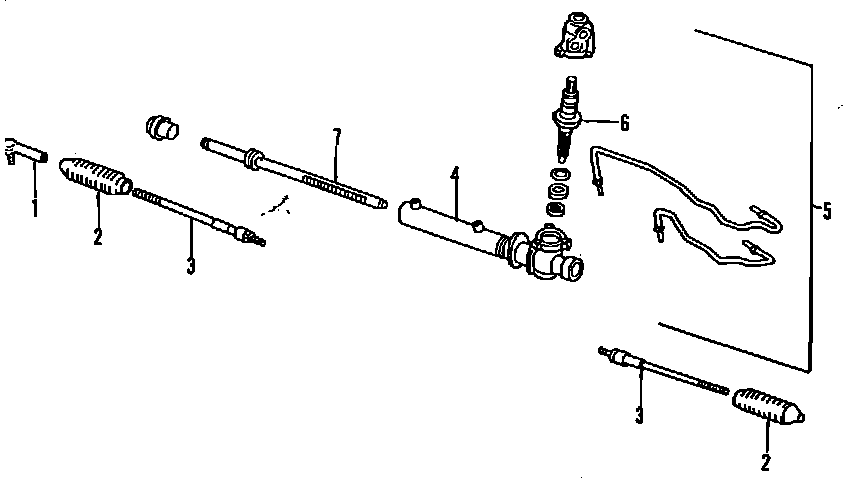 1
2
3
7
4
6
5
3
2