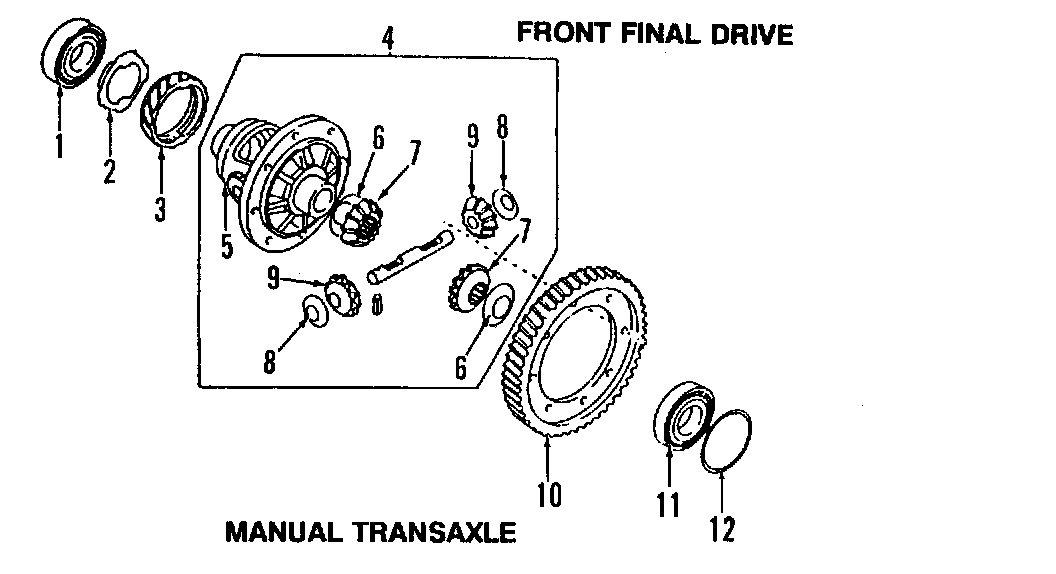 FRONT FINAL DRIVE

4

1
2
3
5
6
7
9
8
7
9
8
6
10
11
12

MANUAL TRANSAXLE