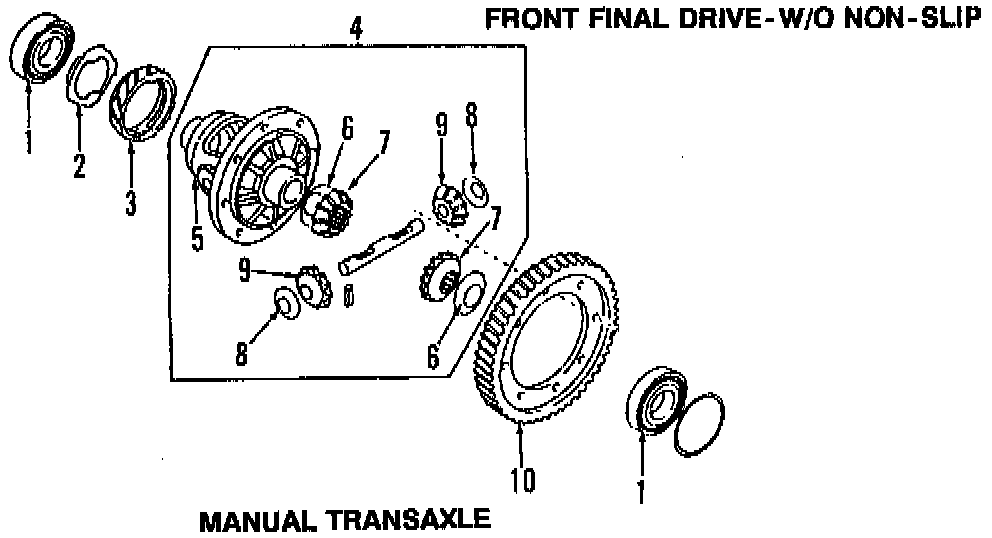 FRONT FINAL DRIVE-W/O NON-SLIP

4

1

2

3

5

6

7

9

8

7

9

8

6

10

1

MANUAL TRANSAXLE