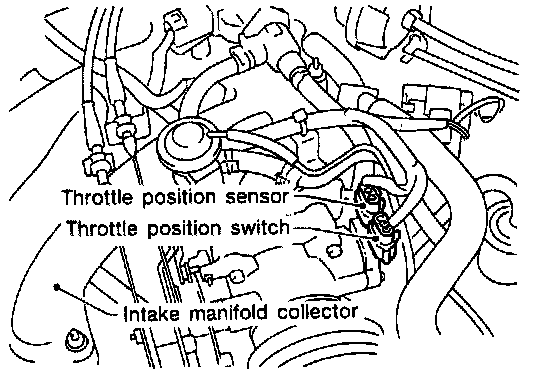 Throttle position sensor
Throttle position switch
Intake manifold collector