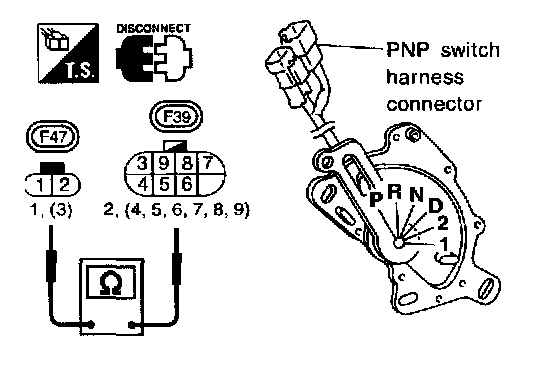 T.S.

DISCONNECT

F47

1 2

1, (3)

F39

3 9 8 7
4 5 6

2, (4, 5, 6, 7, 8, 9)

Ω

PNP switch harness connector

P R N D 2 1