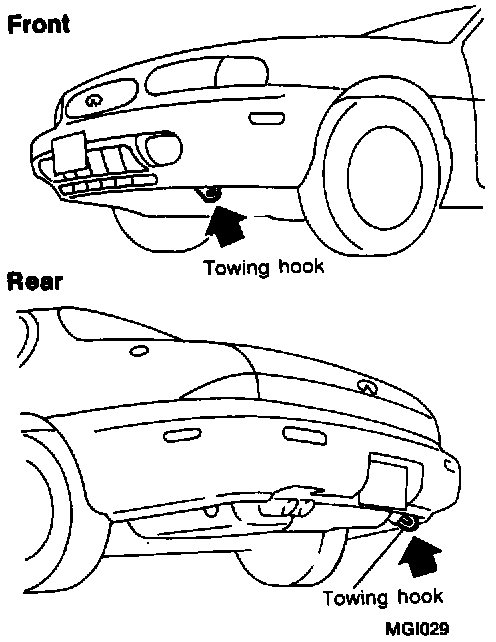 Front

Towing hook

Rear

Towing hook

MGI029