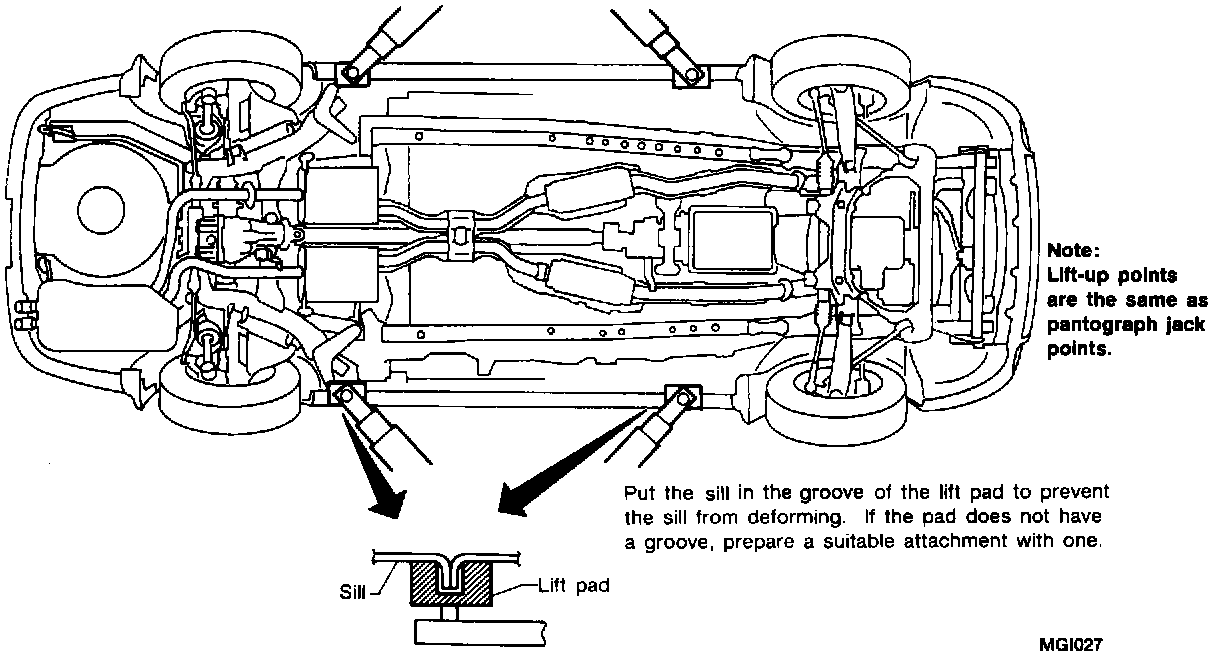 Note:
Lift-up points are the same as pantograph jack points.

Put the sill in the groove of the lift pad to prevent the sill from deforming. If the pad does not have a groove, prepare a suitable attachment with one.

Sill

Lift pad

MGI027