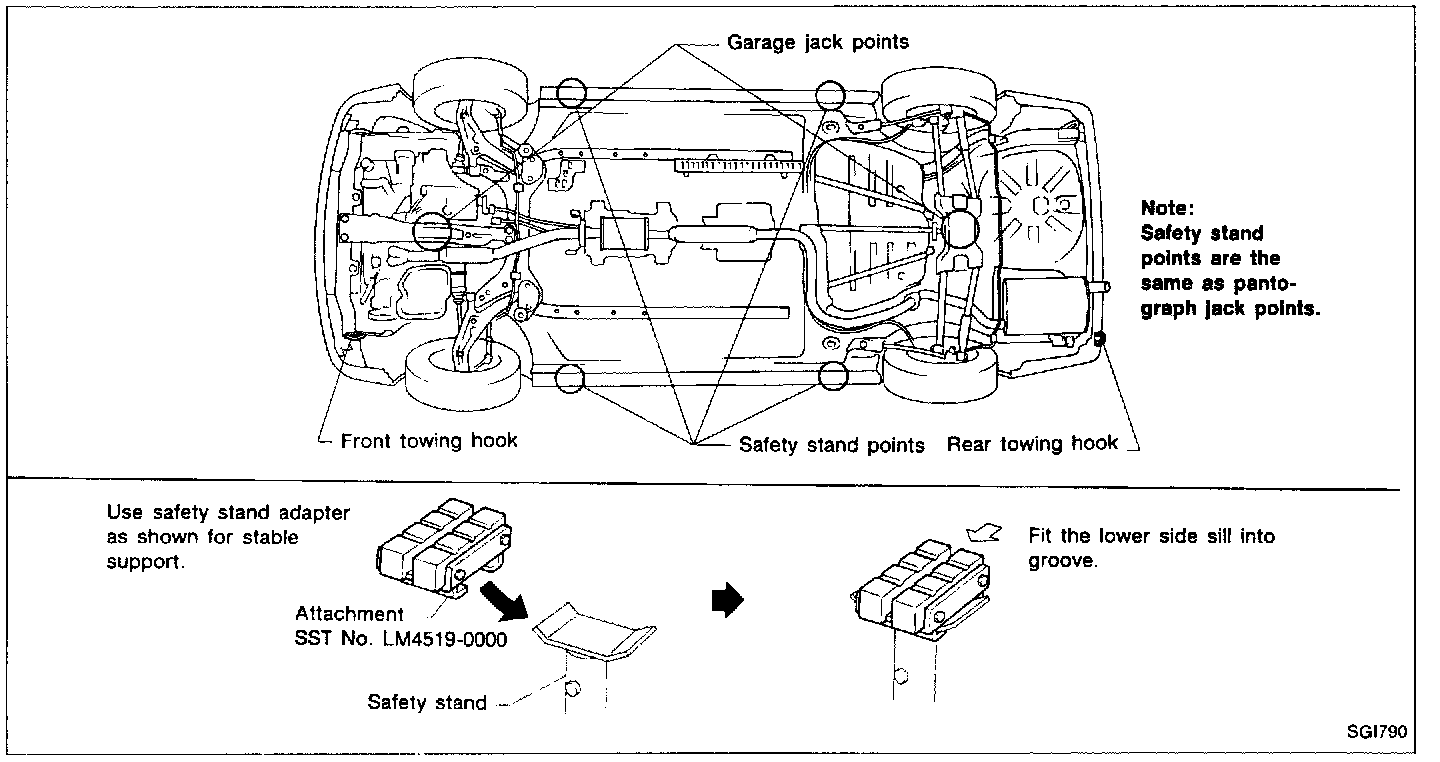 Garage jack points

Note:
Safety stand points are the same as pantograph jack points.

Front towing hook

Safety stand points

Rear towing hook

Use safety stand adapter as shown for stable support.

Attachment
SST No. LM4519-0000

Safety stand

Fit the lower side sill into groove.

SGI790