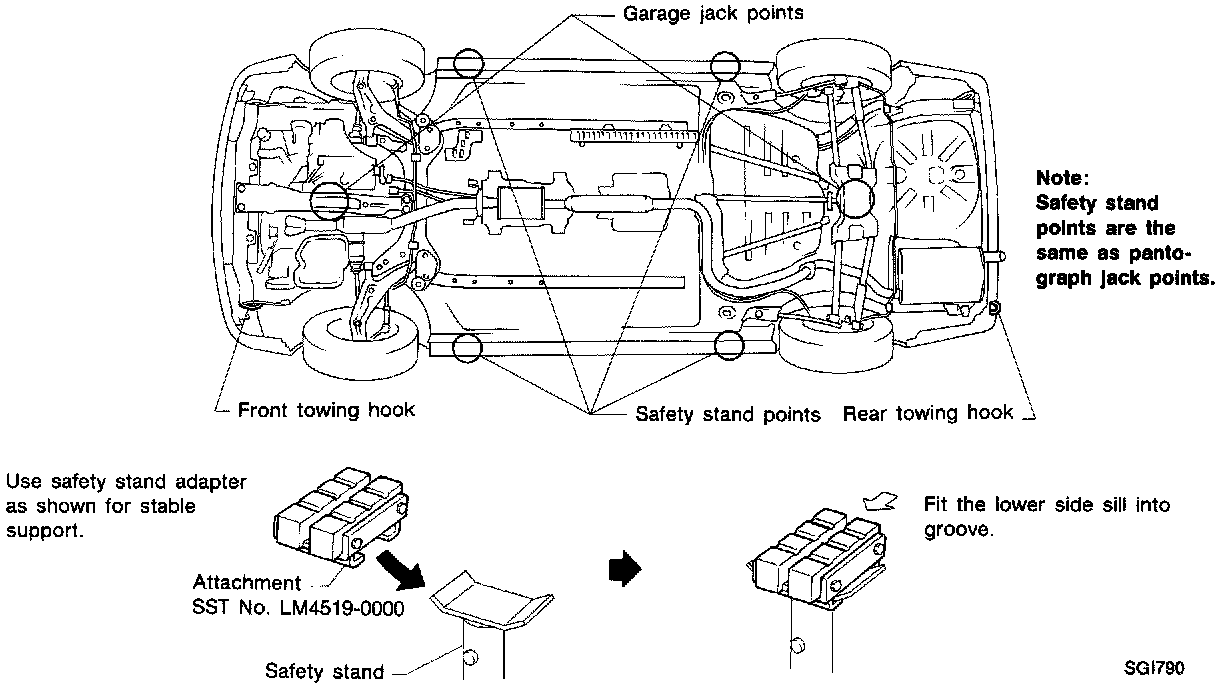 Garage jack points

Note:
Safety stand points are the same as pantograph jack points.

Front towing hook

Safety stand points

Rear towing hook

Use safety stand adapter as shown for stable support.

Attachment
SST No. LM4519-0000

Safety stand

Fit the lower side sill into groove.

SGI790