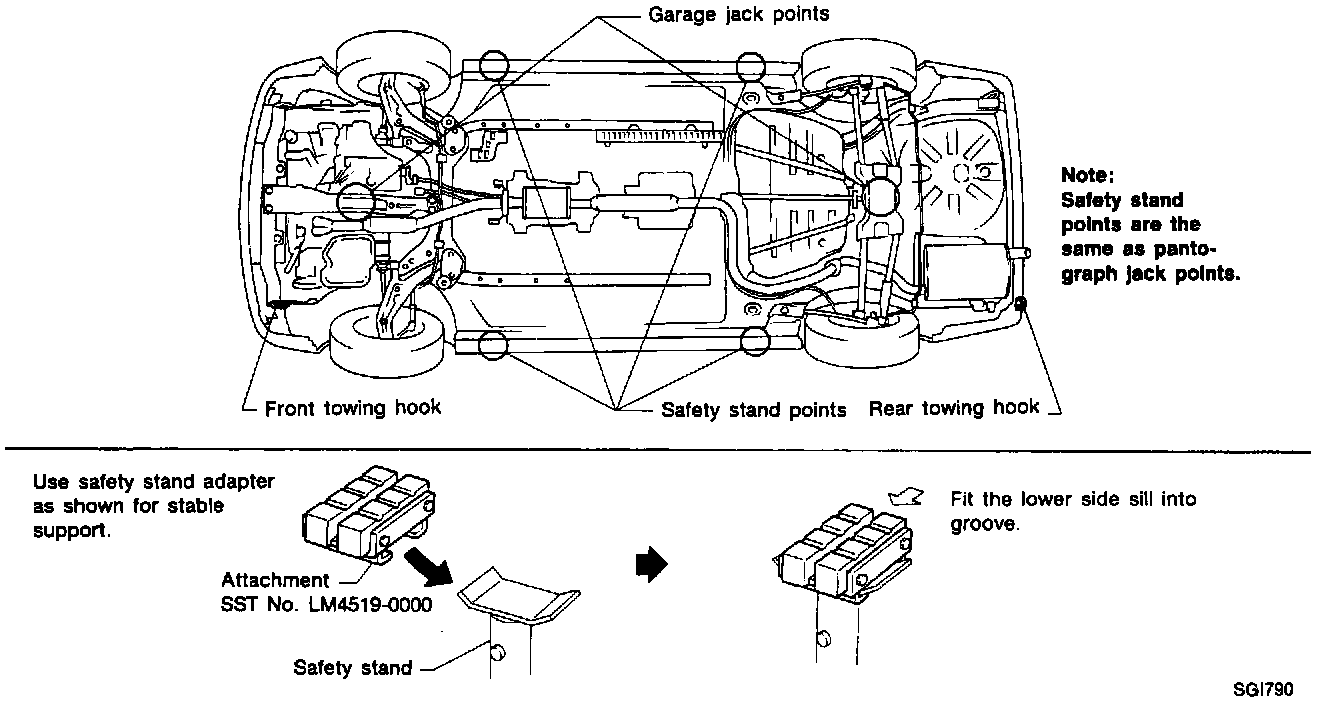 Garage jack points

Note:
Safety stand points are the same as pantograph jack points.

Front towing hook

Safety stand points

Rear towing hook

Use safety stand adapter as shown for stable support.

Attachment
SST No. LM4519-0000

Safety stand

Fit the lower side sill into groove.

SGI790