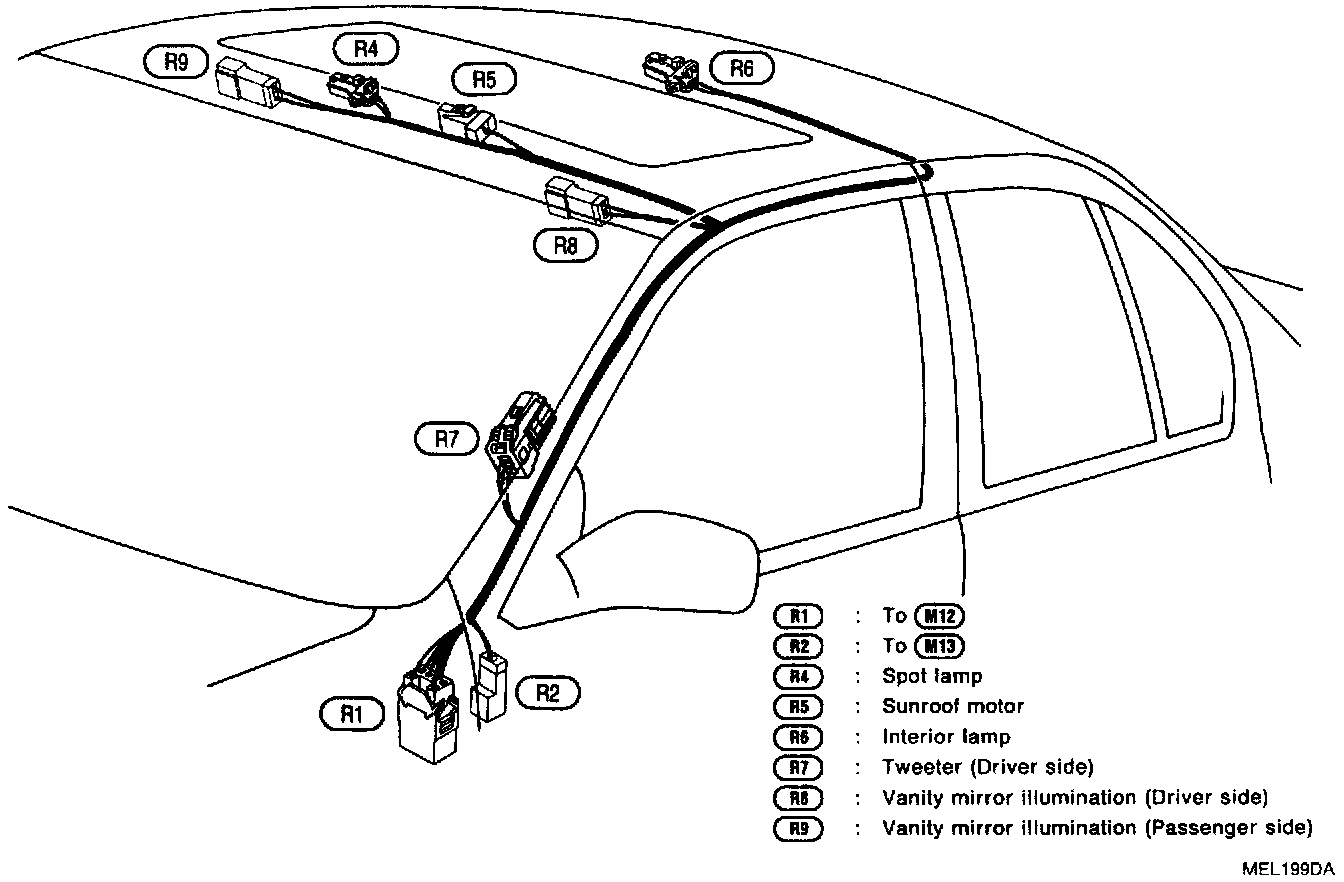 R9
R4
R5
R6
R8
R7
R1
R2

R1 : To M12
R2 : To M13
R4 : Spot lamp
R5 : Sunroof motor
R6 : Interior lamp
R7 : Tweeter (Driver side)
R8 : Vanity mirror illumination (Driver side)
R9 : Vanity mirror illumination (Passenger side)

MEL199DA