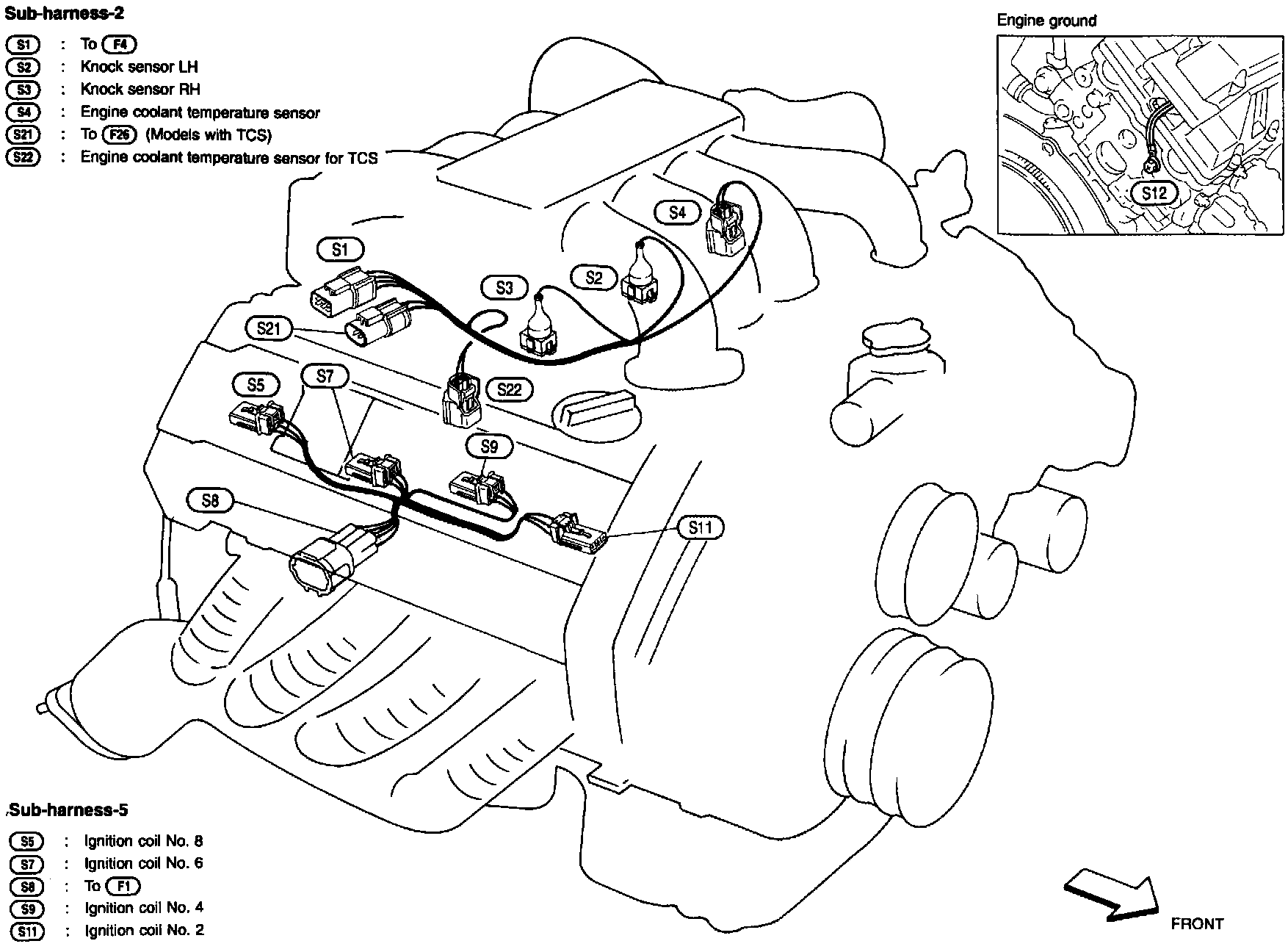 Sub-harness-2

S1 : To F4
S2 : Knock sensor LH
S3 : Knock sensor RH
S4 : Engine coolant temperature sensor
S21 : To F26 (Models with TCS)
S22 : Engine coolant temperature sensor for TCS

Engine ground

S12

S4

S1

S3

S2

S21

S5

S7

S22

S9

S8

S11

Sub-harness-5

S5 : Ignition coil No. 8
S7 : Ignition coil No. 6
S8 : To F1
S9 : Ignition coil No. 4
S11 : Ignition coil No. 2

FRONT