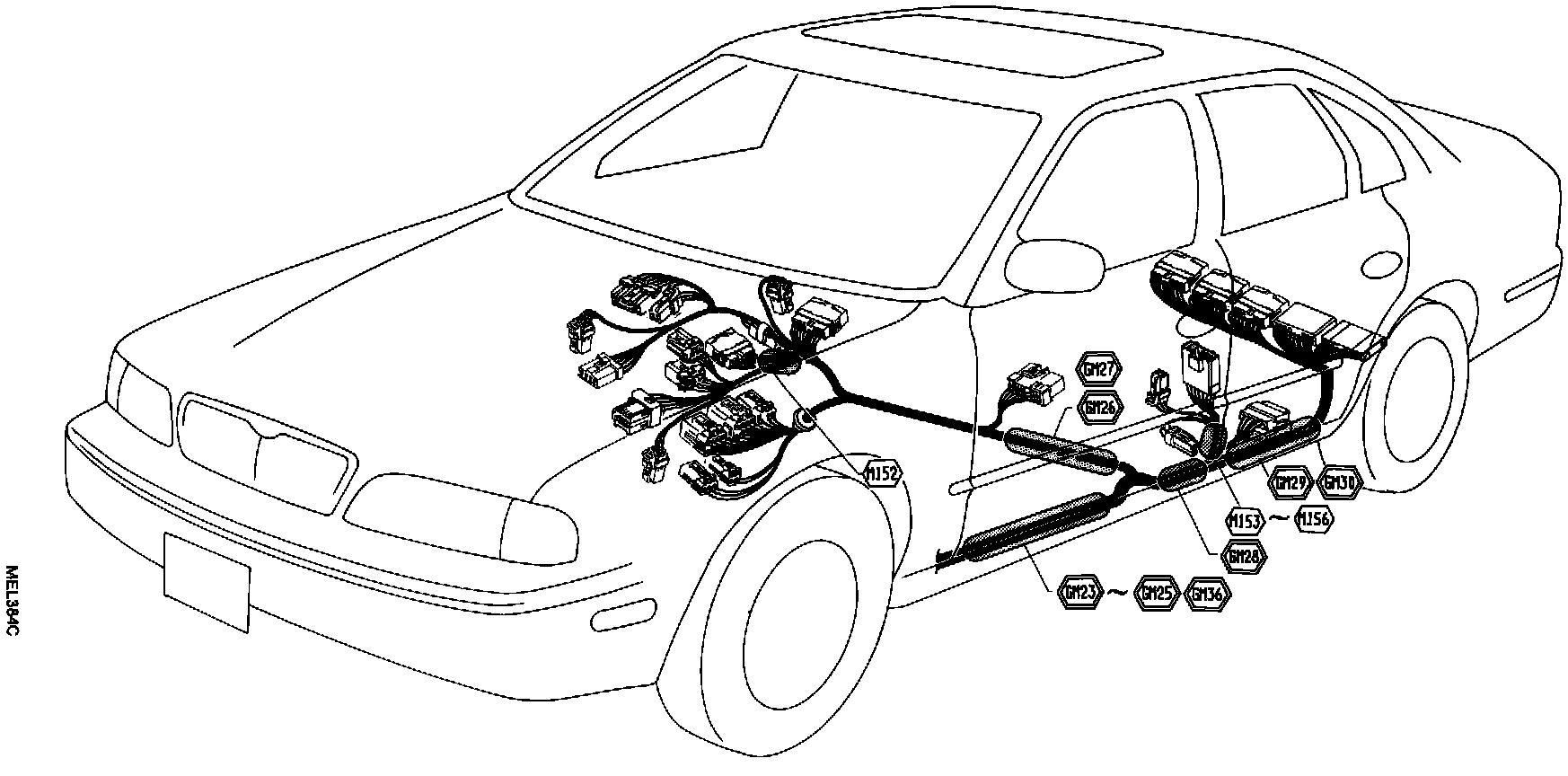 GM27
GM26
MJ52
GM29
GM30
MJ53 ~ MJ56
GM28
GM23 ~ GM25 GM36
MEL384C