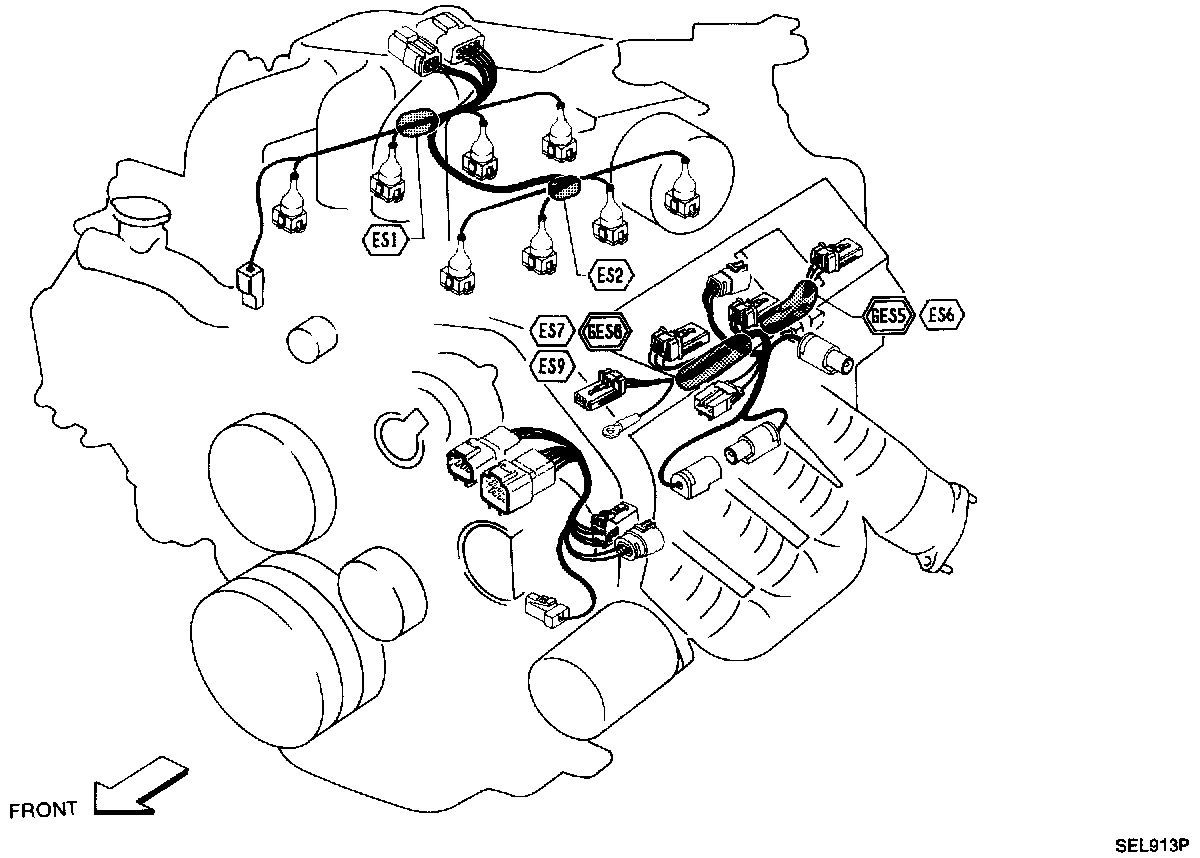 ES1
ES2
ES7
GES6
ES9
GES5
ES6
FRONT
SEL913P