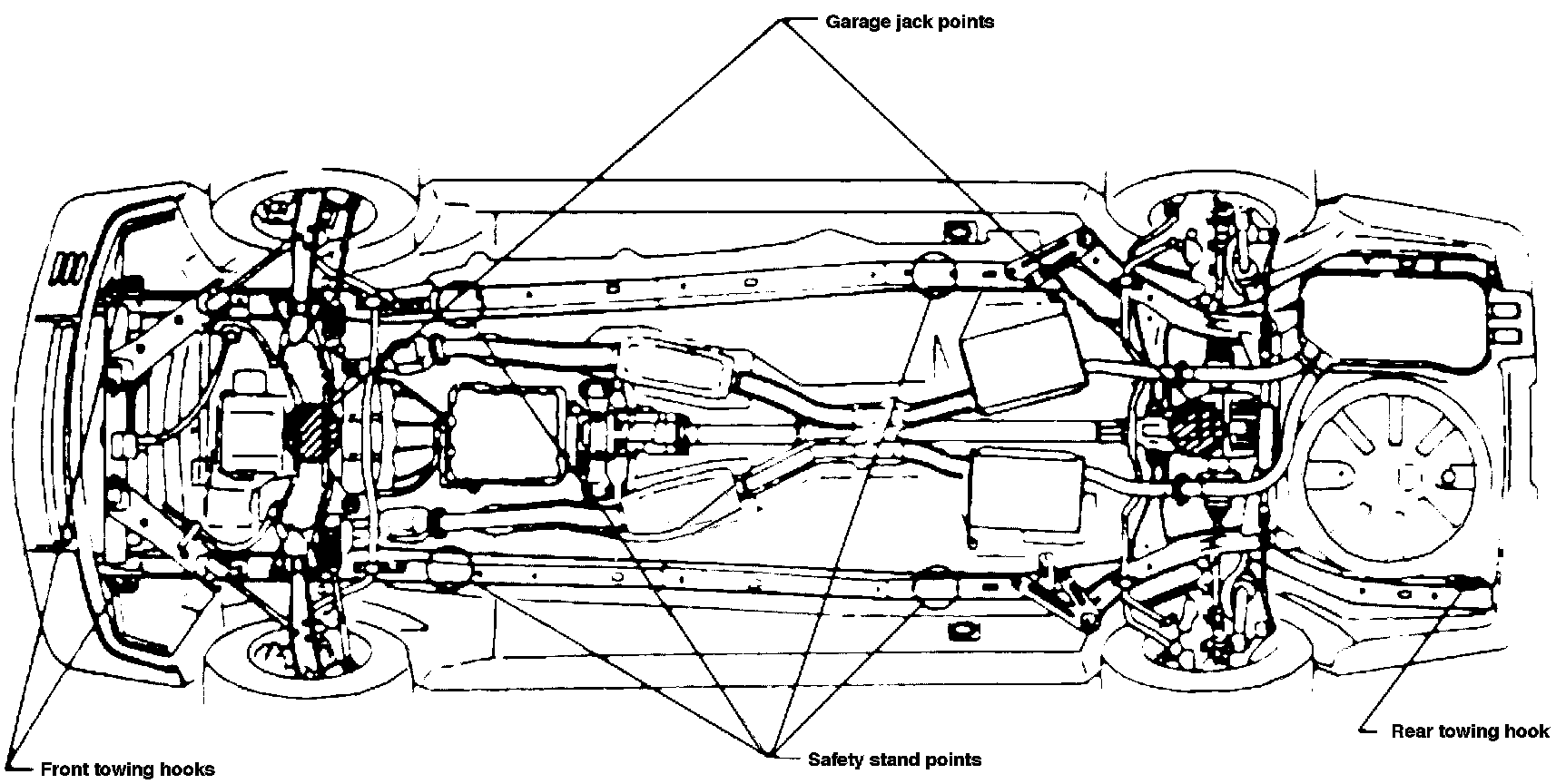 Garage jack points

Front towing hooks

Safety stand points

Rear towing hook