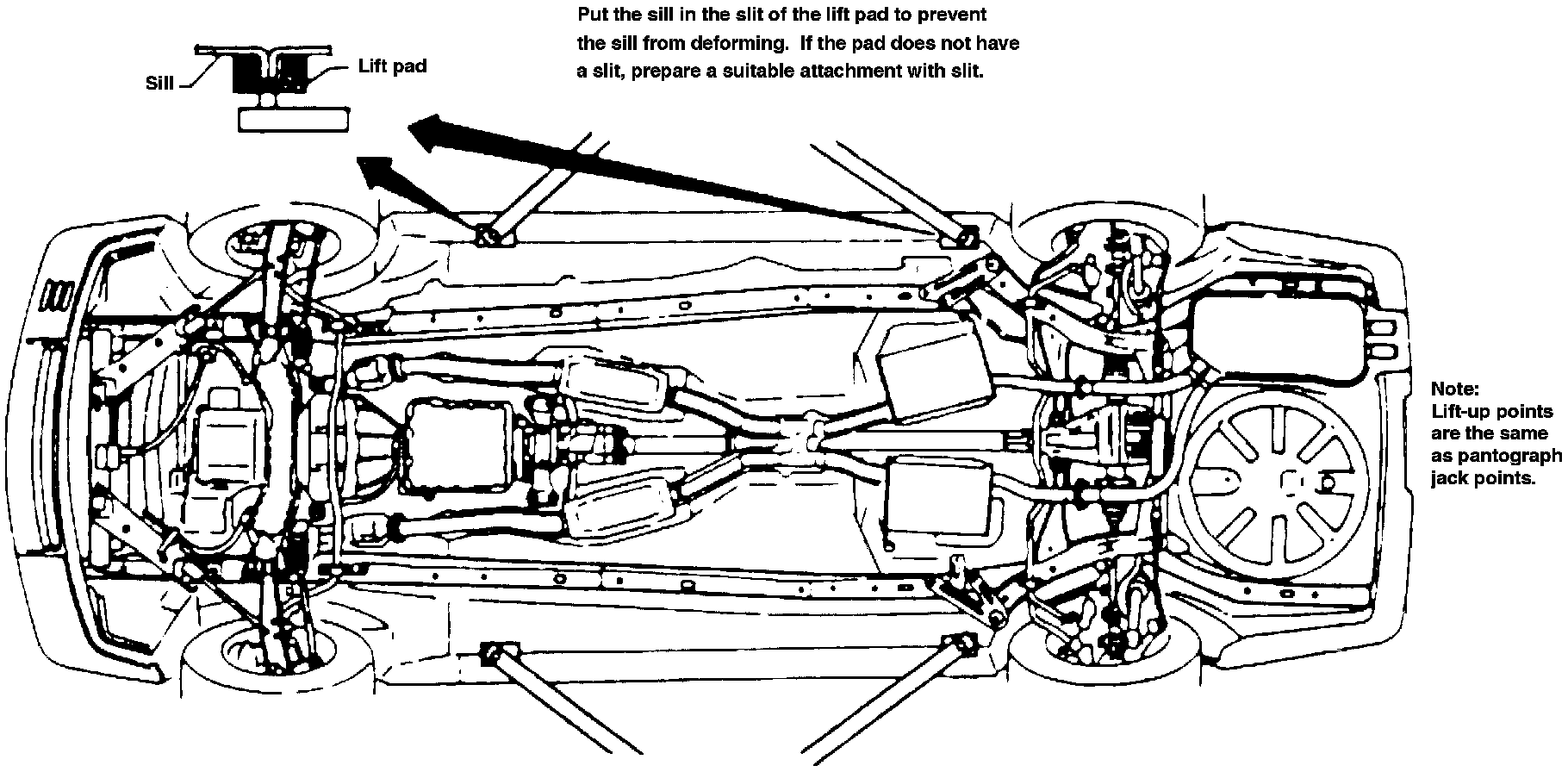 Put the sill in the slit of the lift pad to prevent the sill from deforming. If the pad does not have a slit, prepare a suitable attachment with slit.

Sill

Lift pad

Note:
Lift-up points are the same as pantograph jack points.