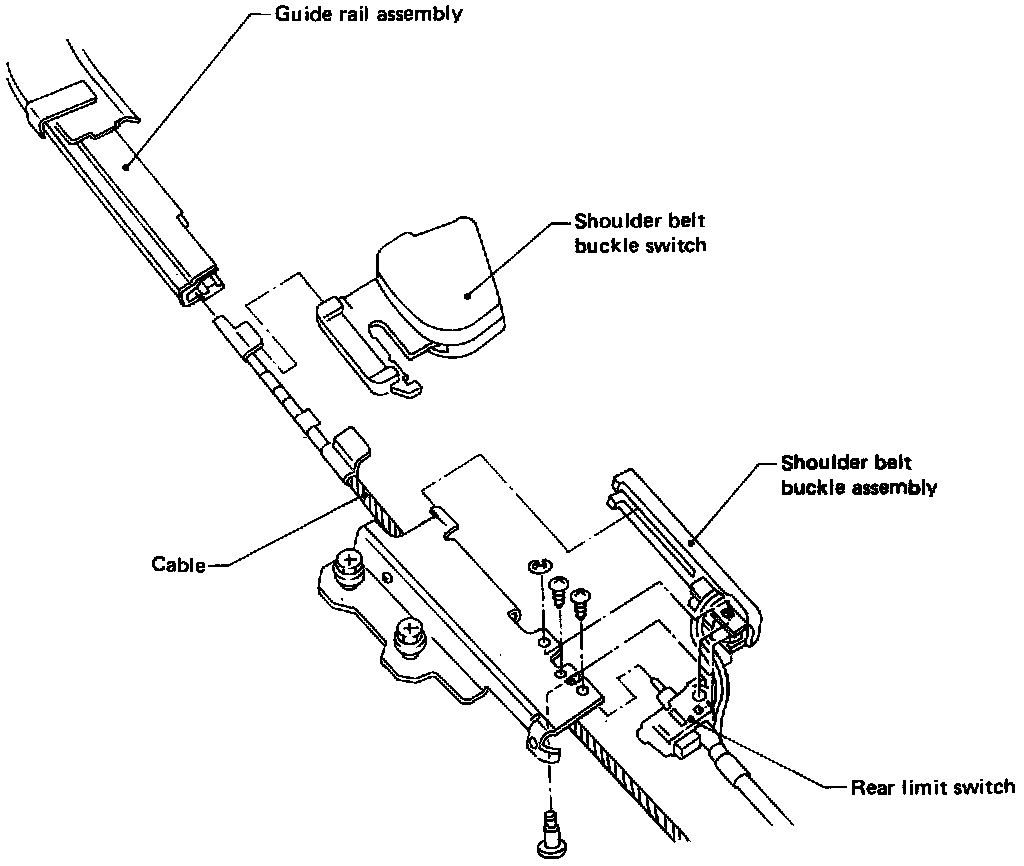 Guide rail assembly

Shoulder belt buckle switch

Shoulder belt buckle assembly

Cable

Rear limit switch